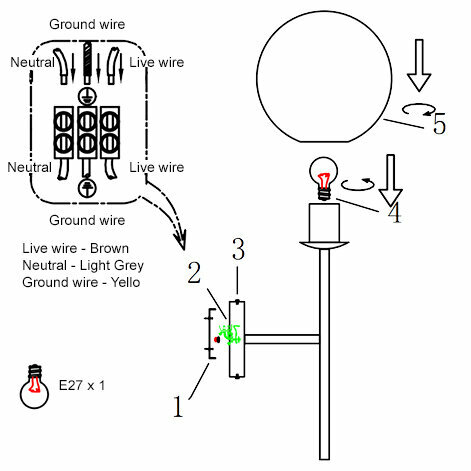 Ground wire

Neutral

Live wire

Neutral

Live wire

Ground wire

Live wire - Brown
Neutral - Light Grey
Ground wire - Yello

E27 x 1

5

4

3

2

1