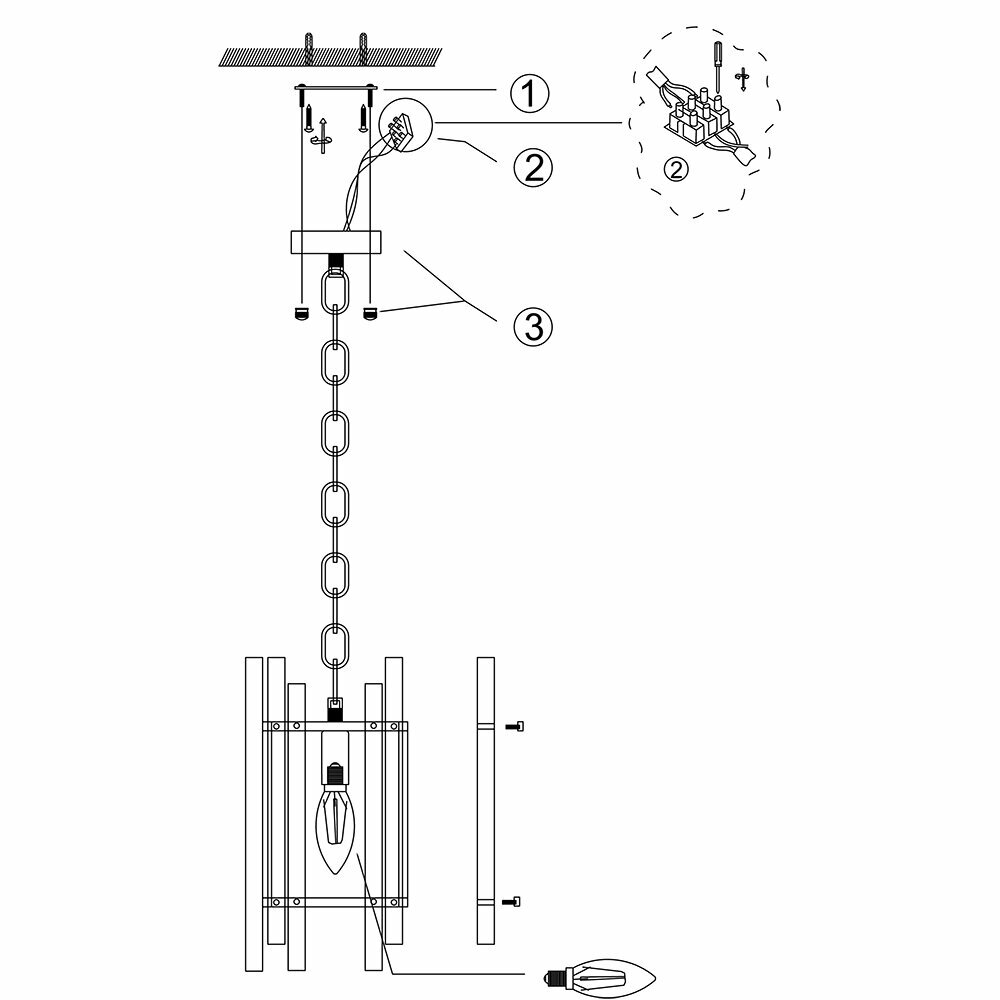 1
2
2
3