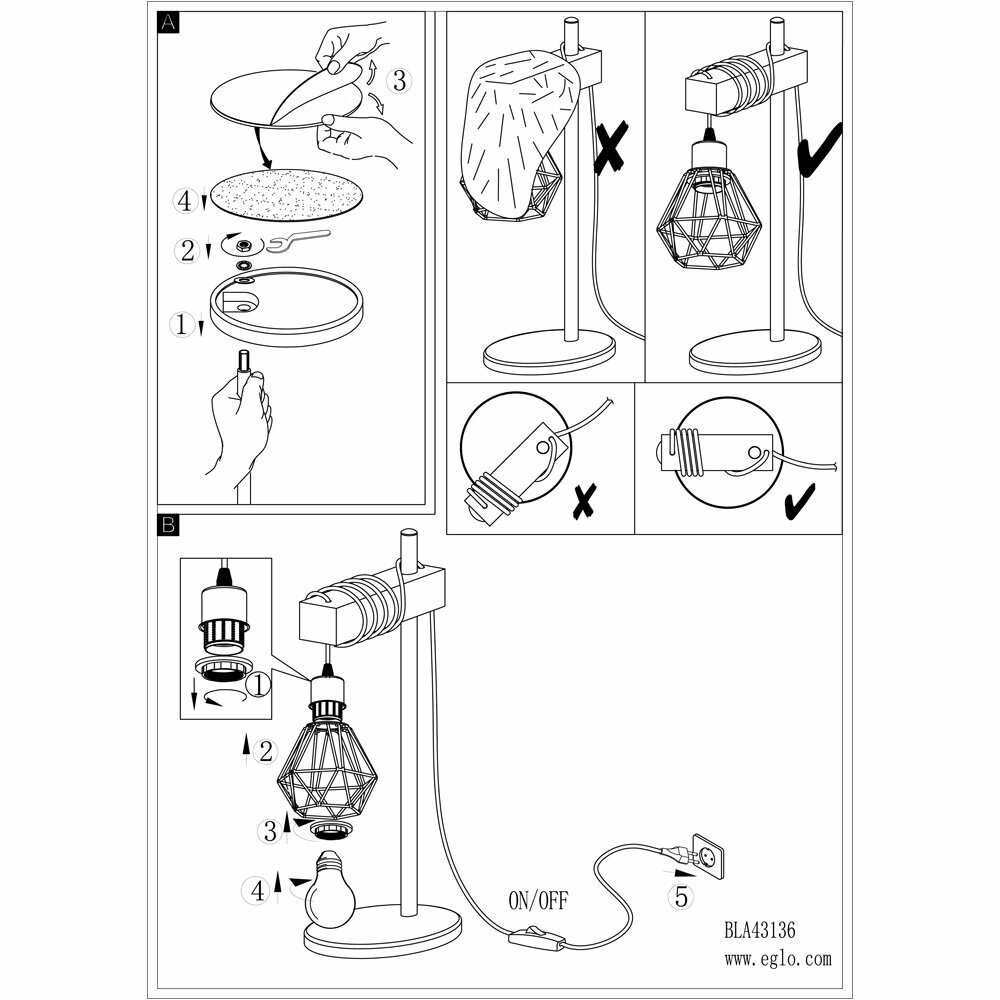 A

3

4

2

1

B

1

2

3

4

ON/OFF

5

BLA43136

www.eglo.com