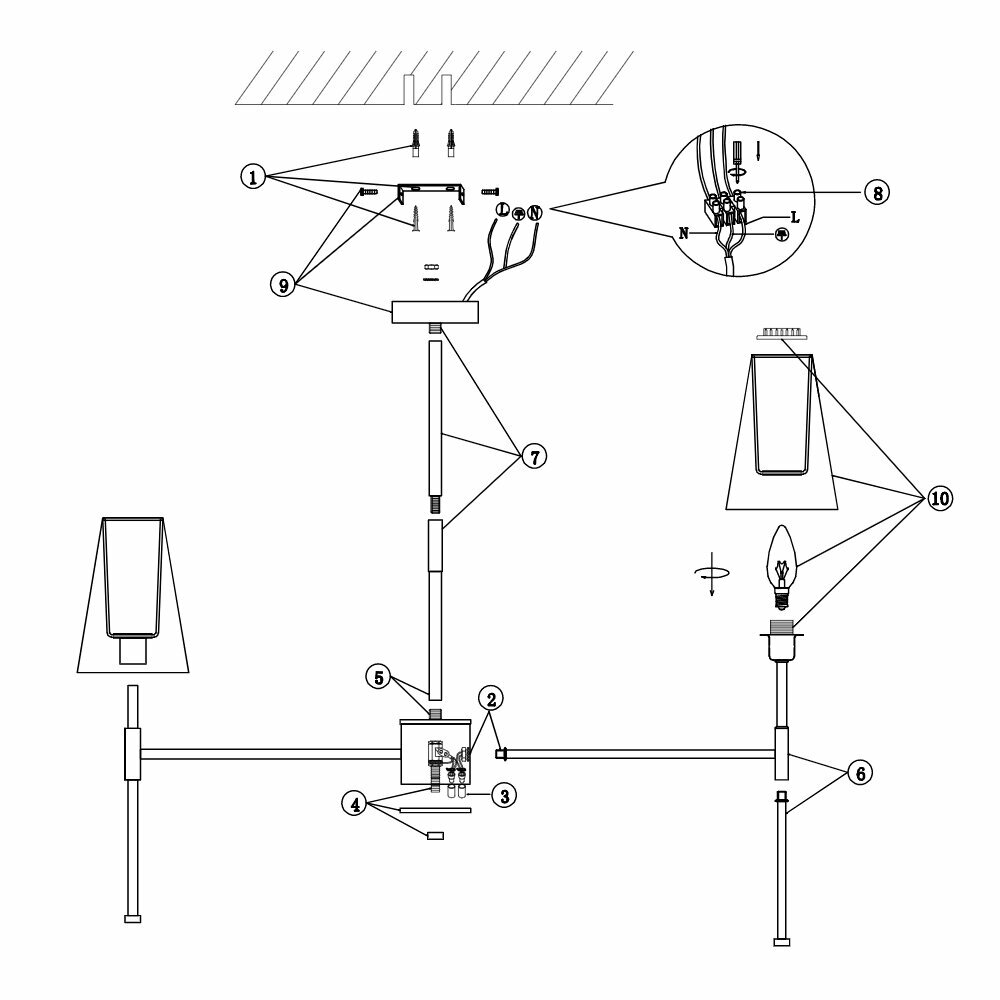 1
9
L
N
8
N
L
7
10
5
2
3
4
6