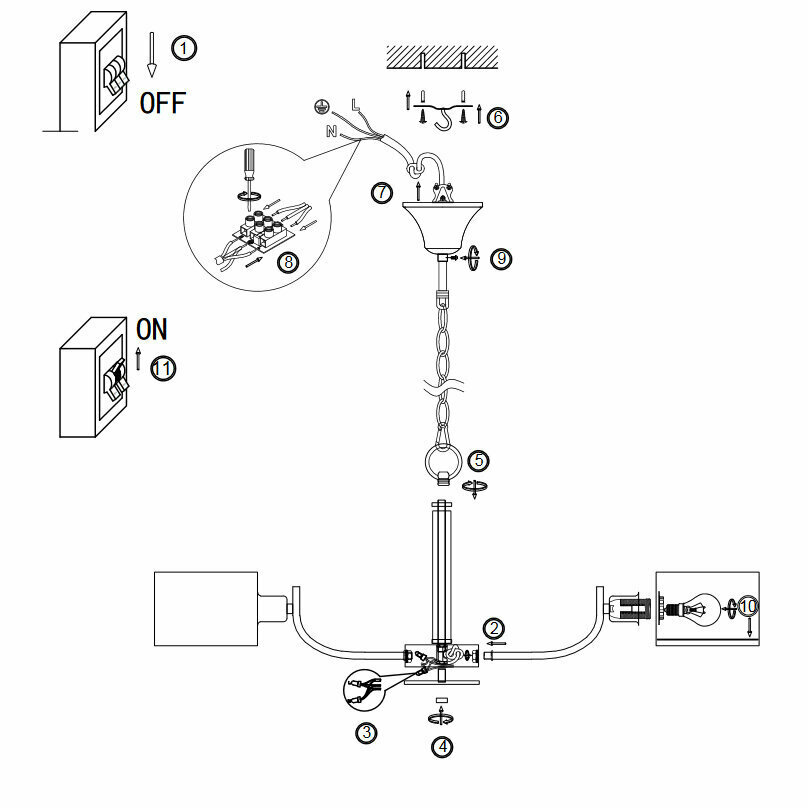 1
OFF
L
N
6
7
8
9
ON
11
5
2
10
3
4