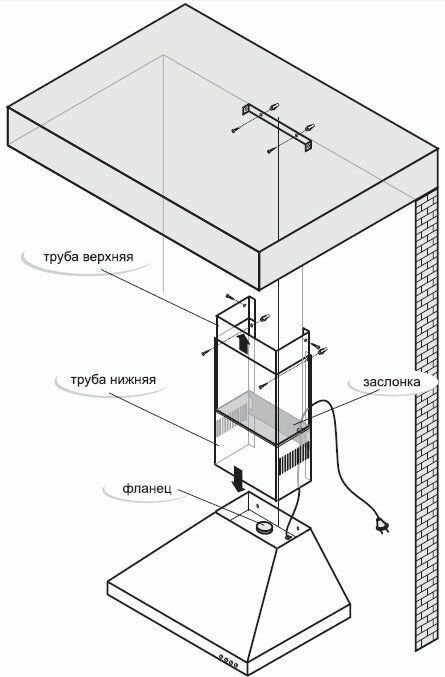 труба верхняя

труба нижняя

заслонка

фланец