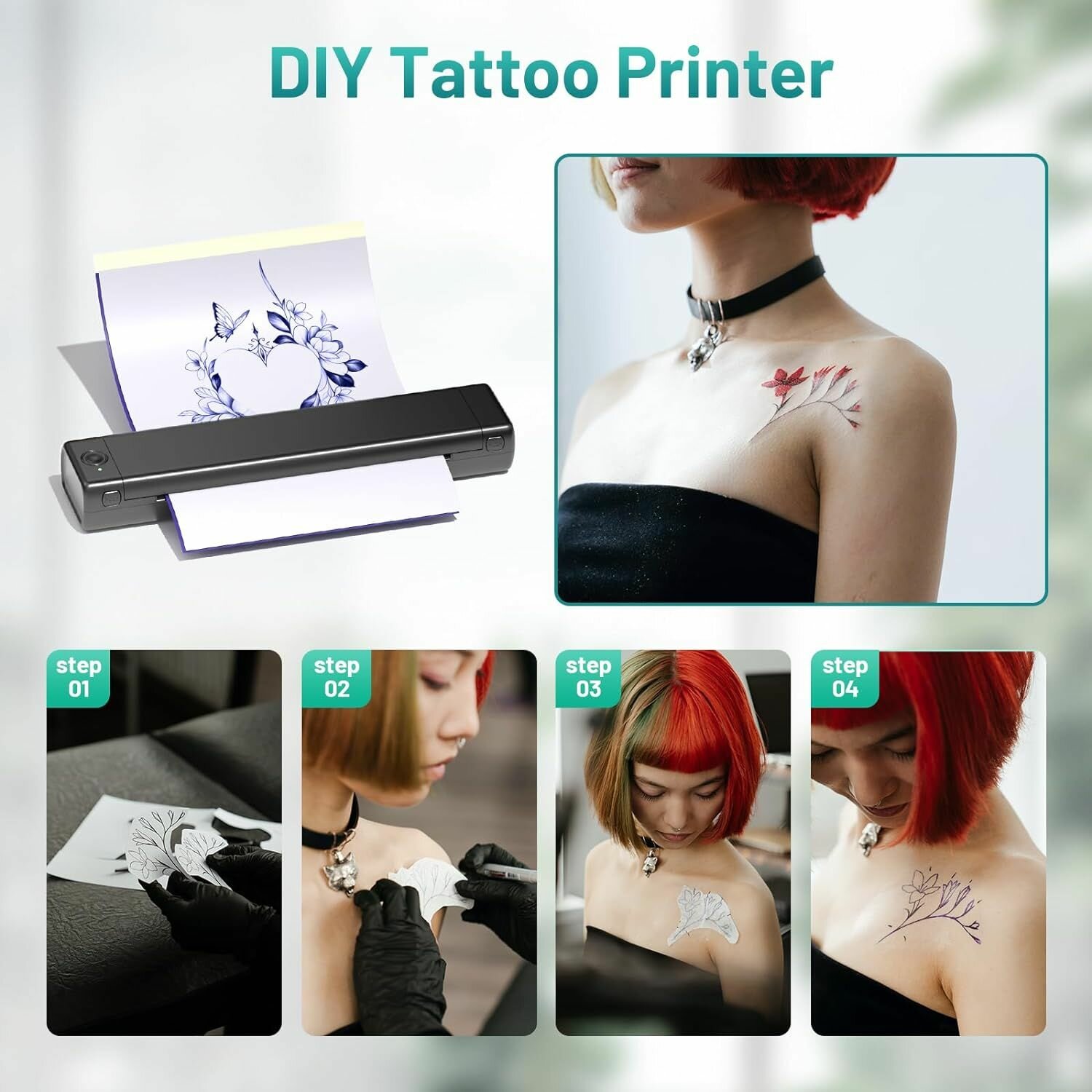 DIY Tattoo Printer

step 01

step 02

step 03

step 04