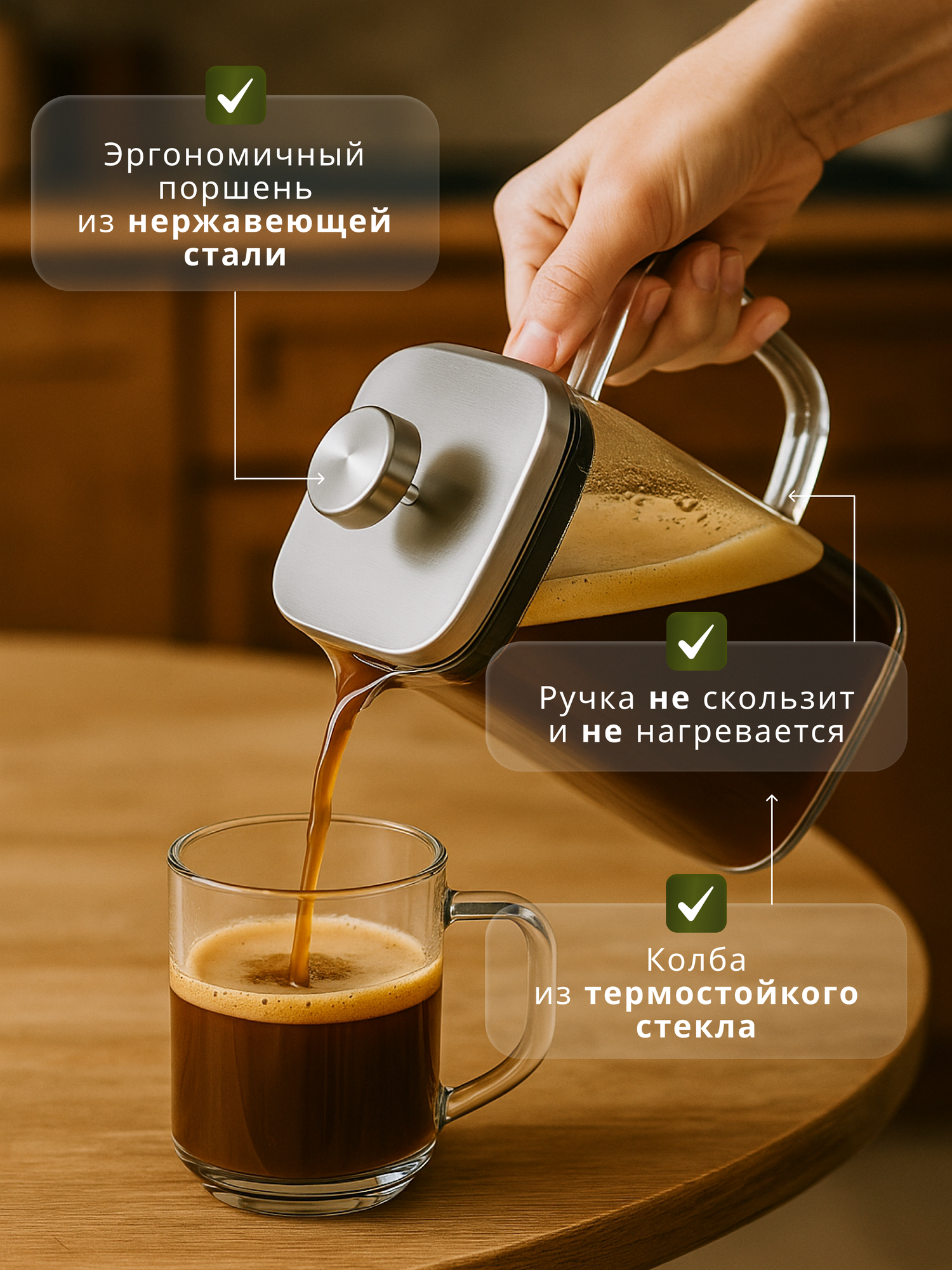 Эргономичный поршень из нержавеющей стали

Ручка не скользит и не нагревается

Колба из термостойкого стекла