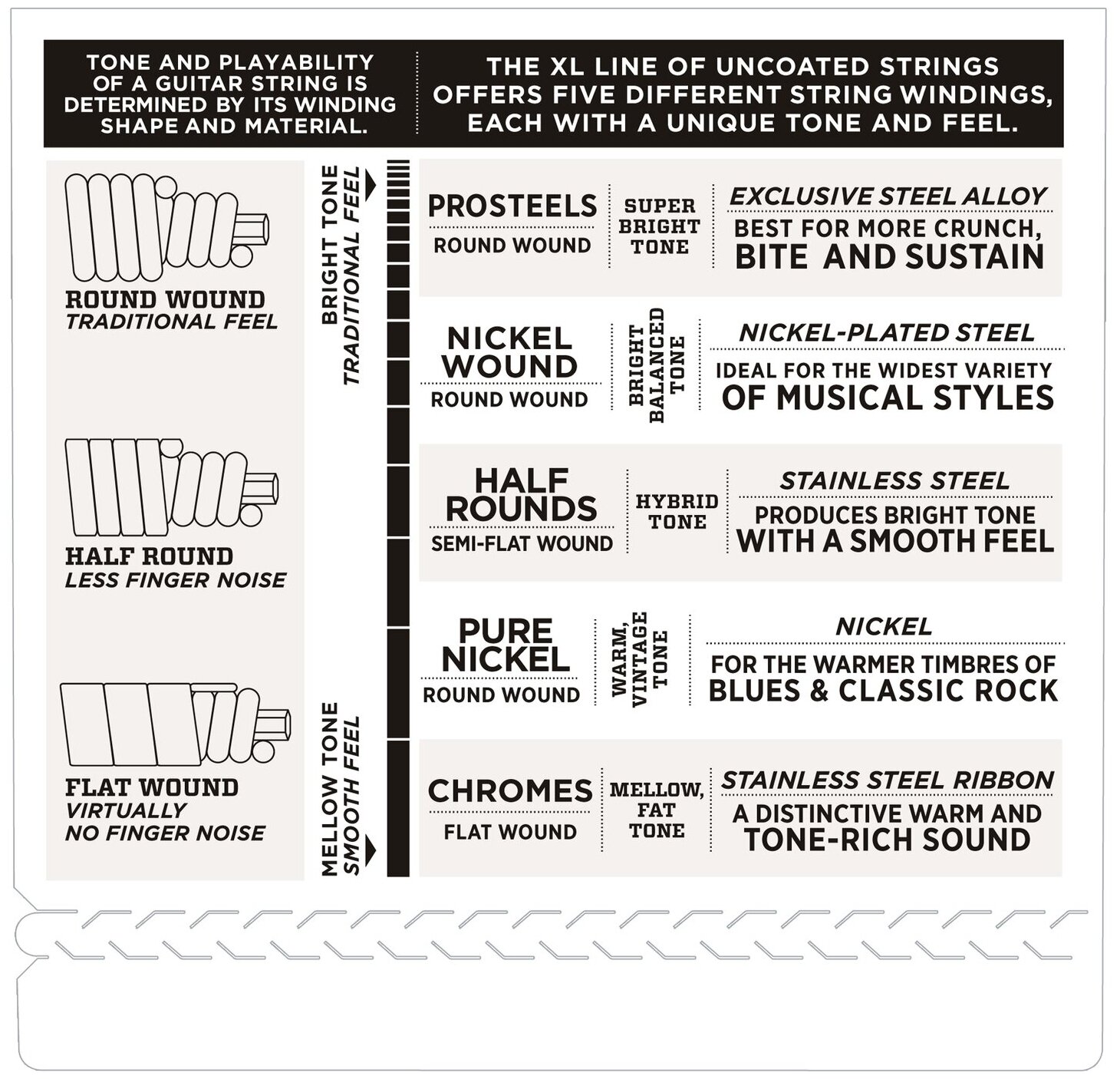 TONE AND PLAYABILITY OF A GUITAR STRING IS DETERMINED BY ITS WINDING SHAPE AND MATERIAL.

THE XL LINE OF UNCOATED STRINGS OFFERS FIVE DIFFERENT STRING WINDINGS, EACH WITH A UNIQUE TONE AND FEEL.

ROUND WOUND
TRADITIONAL FEEL

HALF ROUND
LESS FINGER NOISE

FLAT WOUND
VIRTUALLY NO FINGER NOISE

BRIGHT TONE
TRADITIONAL FEEL

MELLOW TONE
SMOOTH FEEL

PROSTEELS
ROUND WOUND
SUPER BRIGHT TONE
EXCLUSIVE STEEL ALLOY
BEST FOR MORE CRUNCH, BITE AND SUSTAIN

NICKEL WOUND
ROUND WOUND
BRIGHT BALANCED TONE
NICKEL-PLATED STEEL
IDEAL FOR THE WIDEST VARIETY OF MUSICAL STYLES

HALF ROUNDS
SEMI-FLAT WOUND
HYBRID TONE
STAINLESS STEEL
PRODUCES BRIGHT TONE WITH A SMOOTH FEEL

PURE NICKEL
ROUND WOUND
WARM, VINTAGE TONE
NICKEL
FOR THE WARMER TIMBRES OF BLUES & CLASSIC ROCK

CHROMES
FLAT WOUND
MELLOW, FAT TONE
STAINLESS STEEL RIBBON
A DISTINCTIVE WARM AND TONE-RICH SOUND