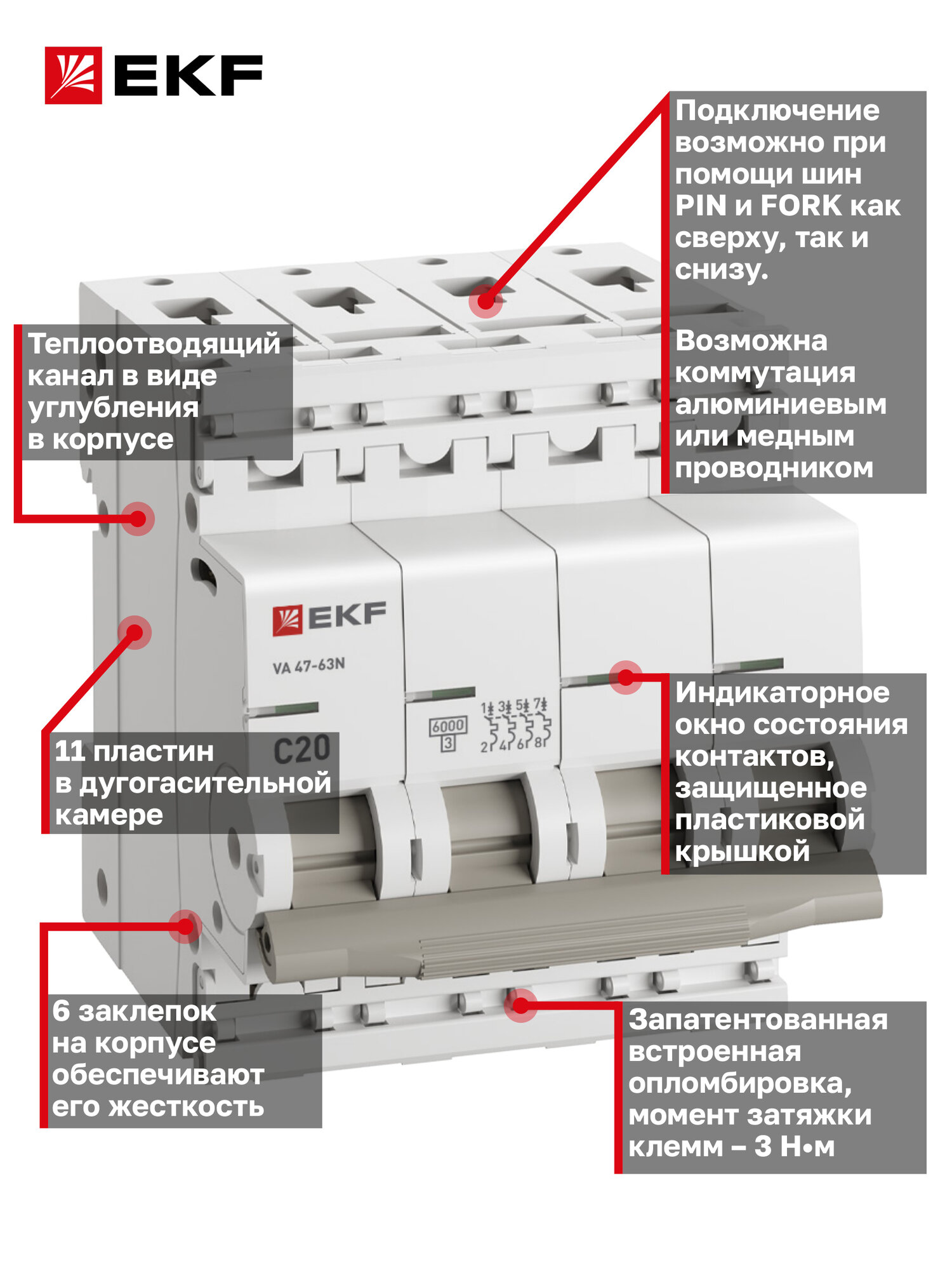 EKF

Подключение возможно при помощи шин PIN и FORK как сверху, так и снизу.

Возможна коммутация алюминиевым или медным проводником

Теплоотводящий канал в виде углубления в корпусе

EKF

VA 47-63N

C20

6000
3

1 3 5 7
2 4 6 8

11 пластин в дугогасительной камере

Индикаторное окно состояния контактов, защищенное пластиковой крышкой

6 заклепок на корпусе обеспечивают его жесткость

Запатентованная встроенная опломбировка, момент затяжки клемм – 3 Н•м