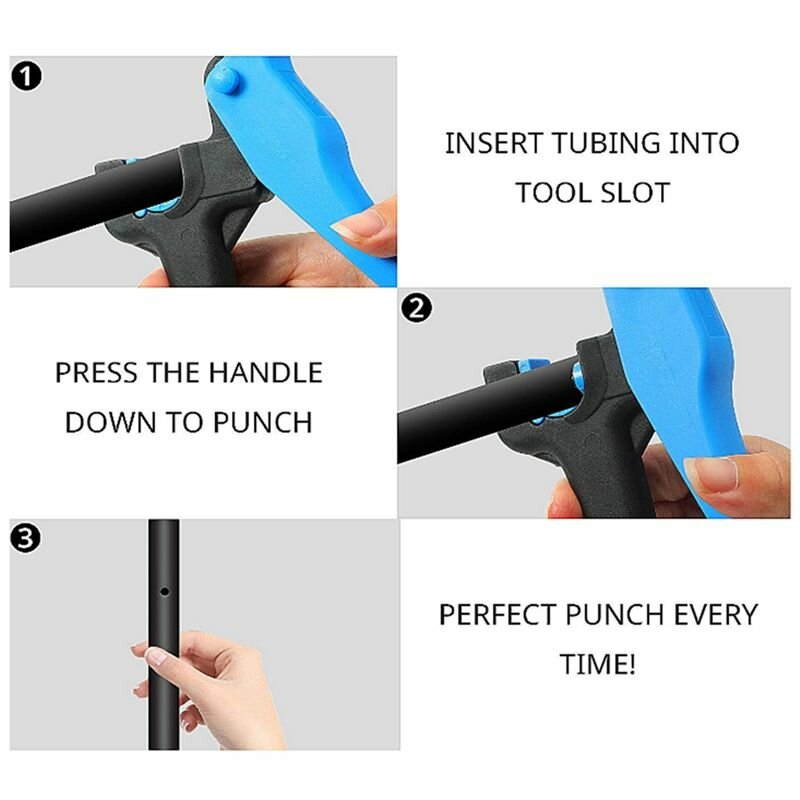 1

INSERT TUBING INTO TOOL SLOT

2

PRESS THE HANDLE DOWN TO PUNCH

3

PERFECT PUNCH EVERY TIME!