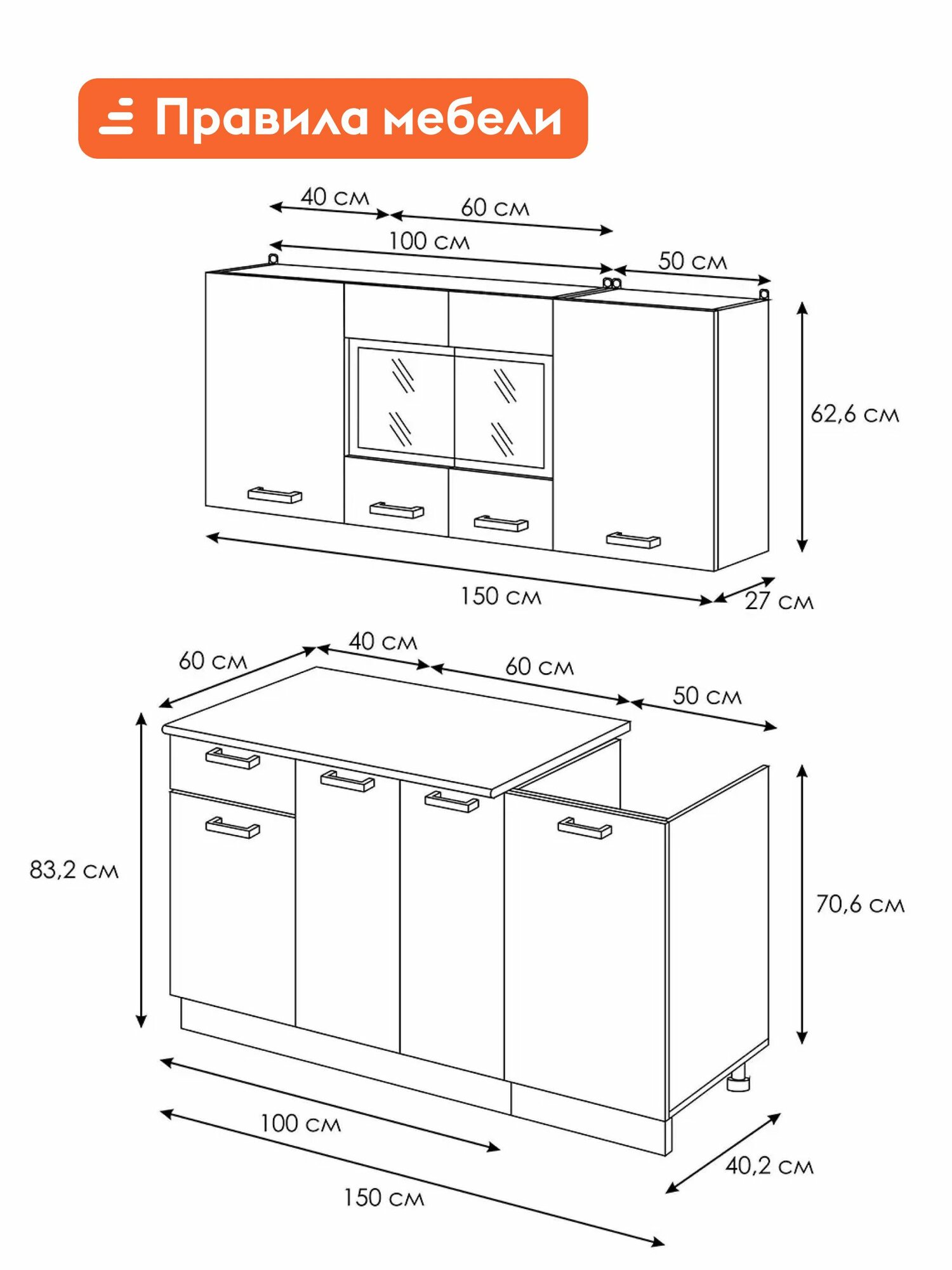 Правила мебели

40 см
60 см
100 см
50 см
62,6 см
150 см
27 см

60 см
40 см
60 см
50 см
83,2 см
70,6 см
100 см
150 см
40,2 см