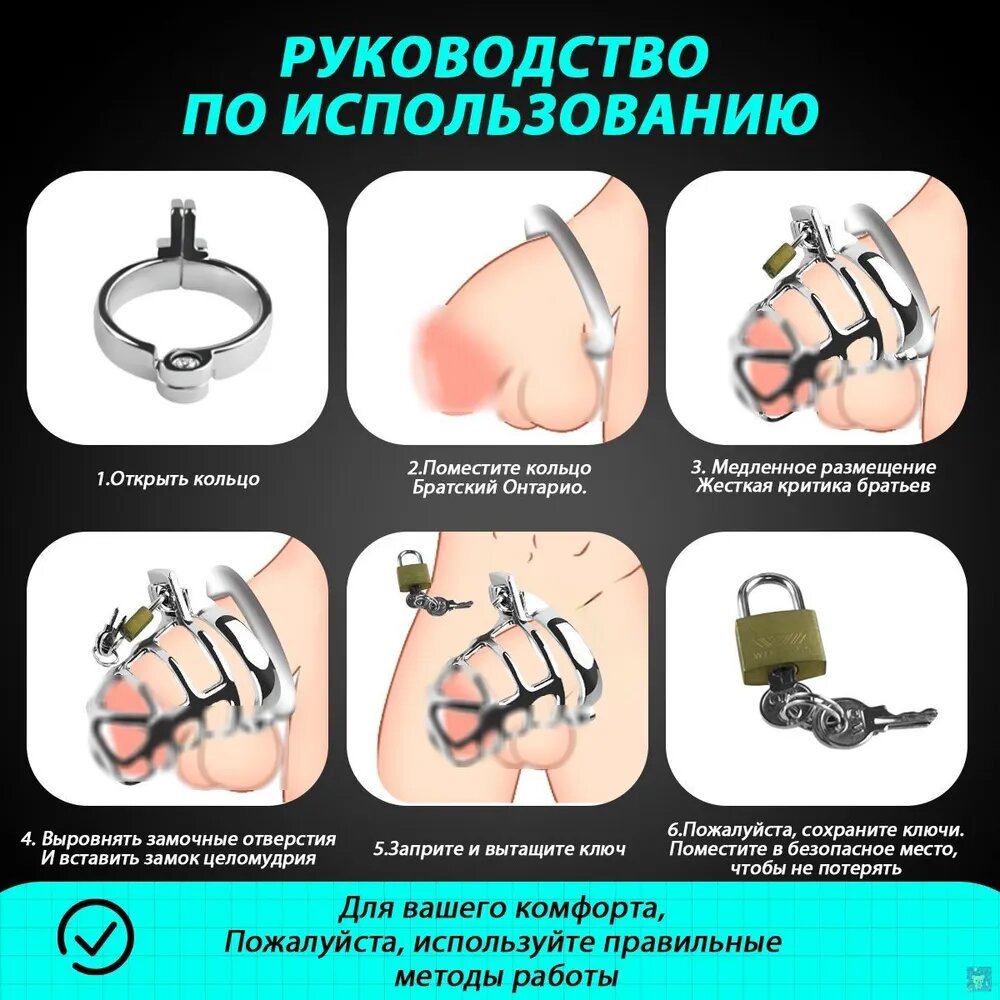 РУКОВОДСТВО ПО ИСПОЛЬЗОВАНИЮ

1.Открыть кольцо

2.Поместите кольцо Братский Онтарио.

3. Медленное размещение Жесткая критика братьев

4. Выровнять замочные отверстия И вставить замок целомудрия

5.Заприте и вытащите ключ

6.Пожалуйста, сохраните ключи. Поместите в безопасное место, чтобы не потерять

Для вашего комфорта, Пожалуйста, используйте правильные методы работы