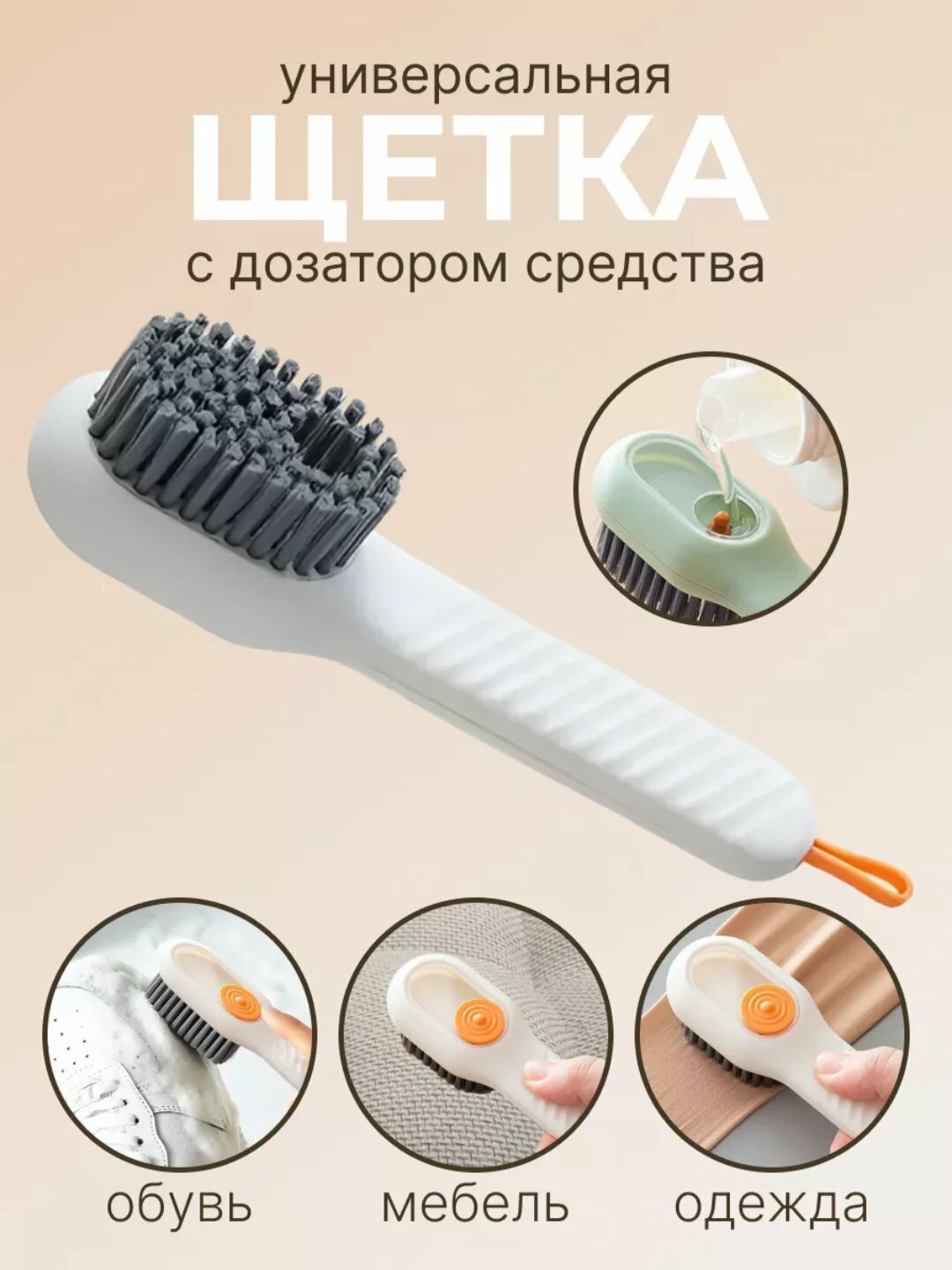 универсальная
ЩЕТКА
с дозатором средства

обувь
мебель
одежда