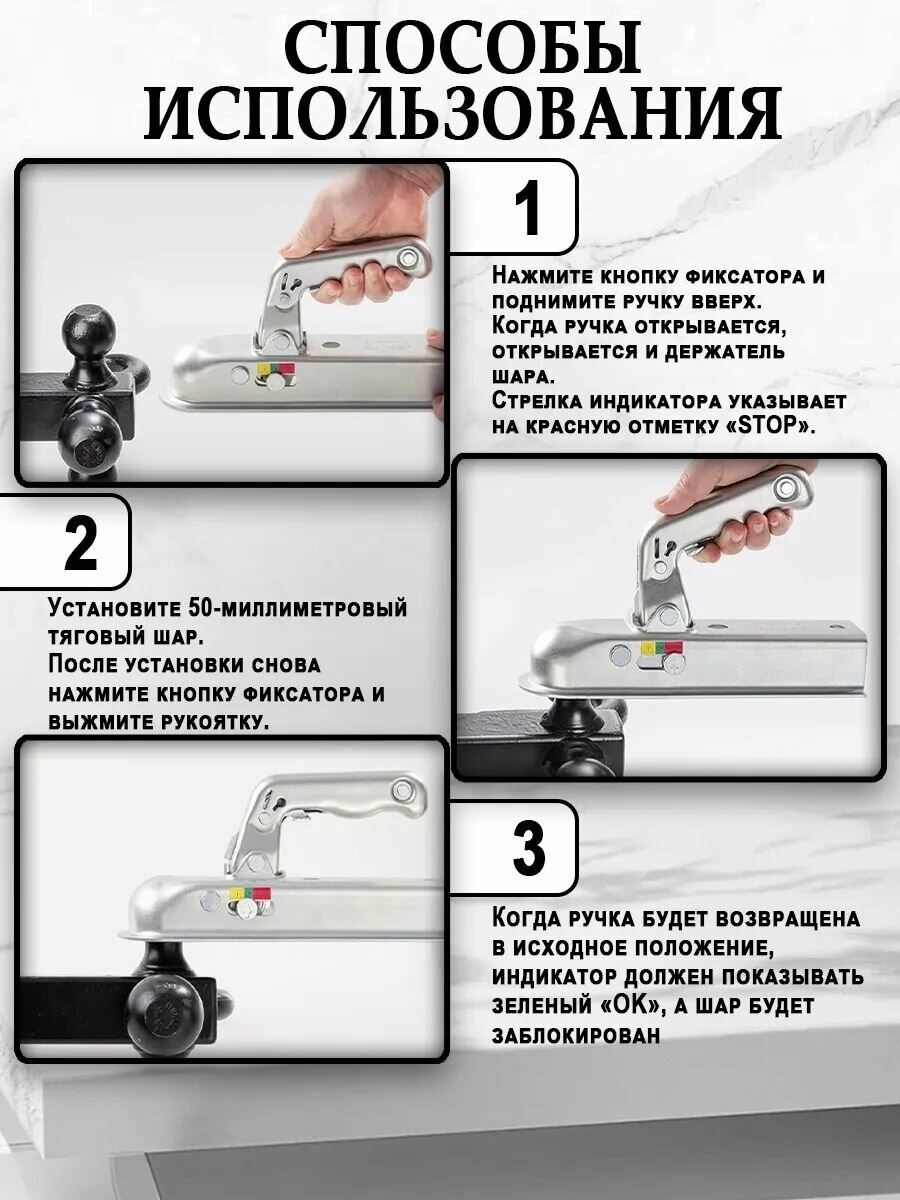 СПОСОБЫ ИСПОЛЬЗОВАНИЯ

1

Нажмите кнопку фиксатора и поднимите ручку вверх. Когда ручка открывается, открывается и держатель шара. Стрелка индикатора указывает на красную отметку «STOP».

2

Установите 50-миллиметровый тяговый шар. После установки снова нажмите кнопку фиксатора и выжмите рукоятку.

3

Когда ручка будет возвращена в исходное положение, индикатор должен показывать зеленый «OK», а шар будет заблокирован