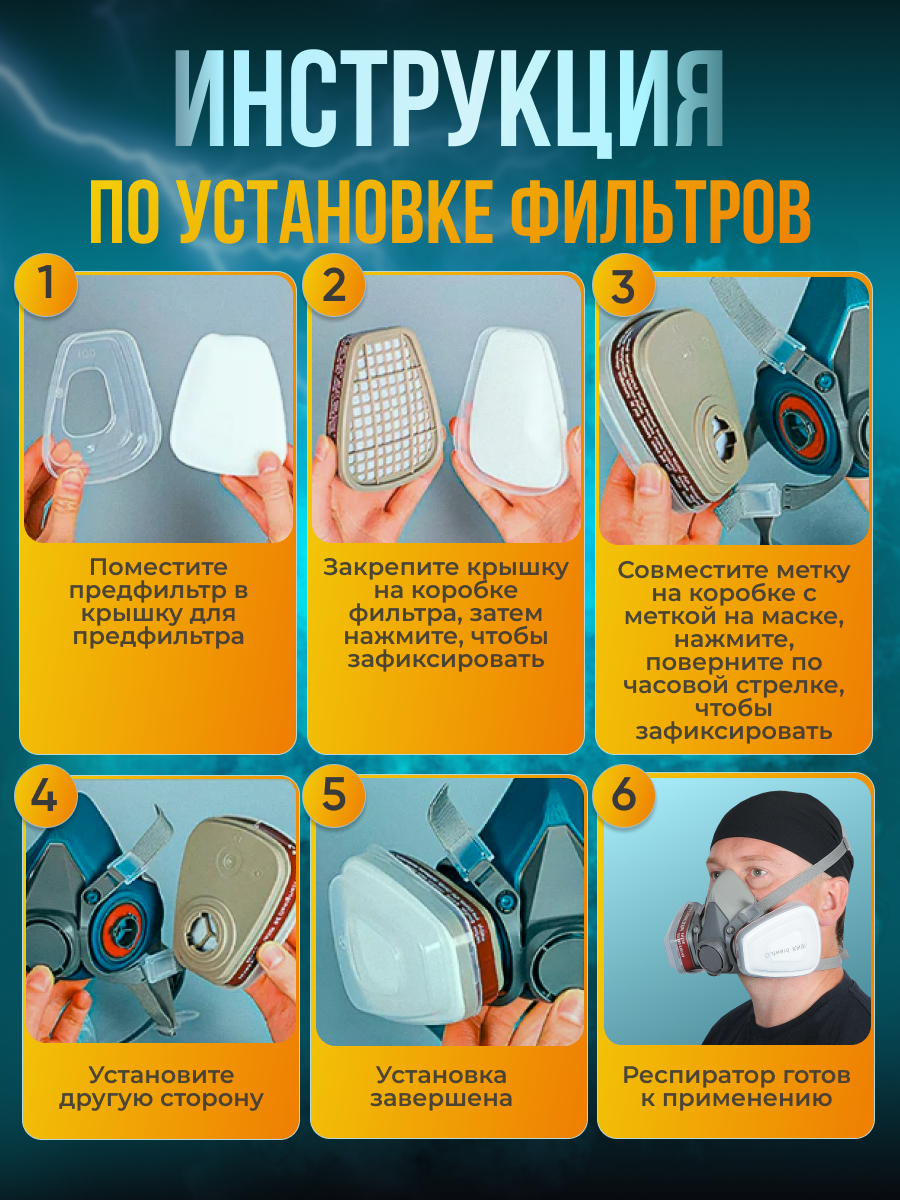 ИНСТРУКЦИЯ
ПО УСТАНОВКЕ ФИЛЬТРОВ

1
Поместите предфильтр в крышку для предфильтра

2
Закрепите крышку на коробке фильтра, затем нажмите, чтобы зафиксировать

3
Совместите метку на коробке с меткой на маске, нажмите, поверните по часовой стрелке, чтобы зафиксировать

4
Установите другую сторону

5
Установка завершена

6
Респиратор готов к применению