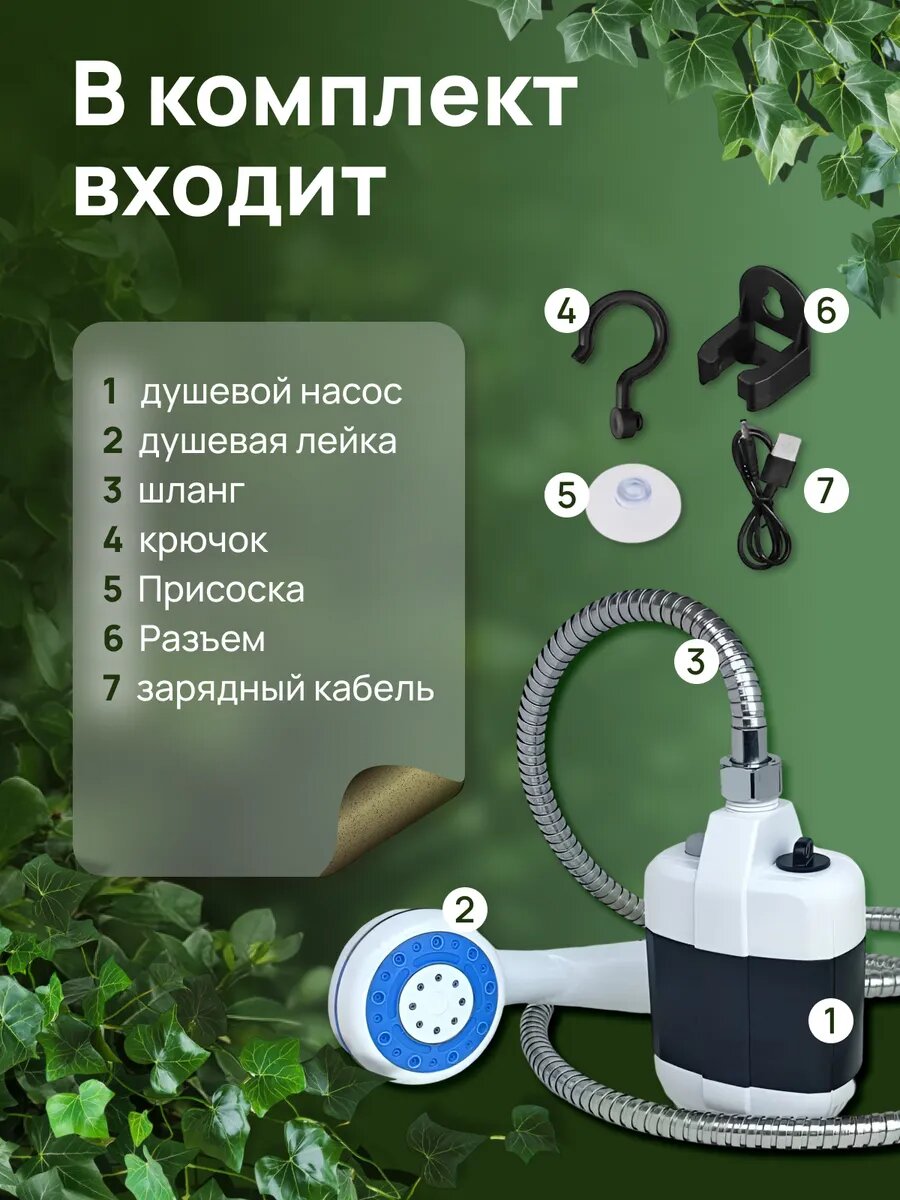 В комплект входит

1 душевой насос
2 душевая лейка
3 шланг
4 крючок
5 Присоска
6 Разьем
7 зарядный кабель

4
6
5
7
3
2
1