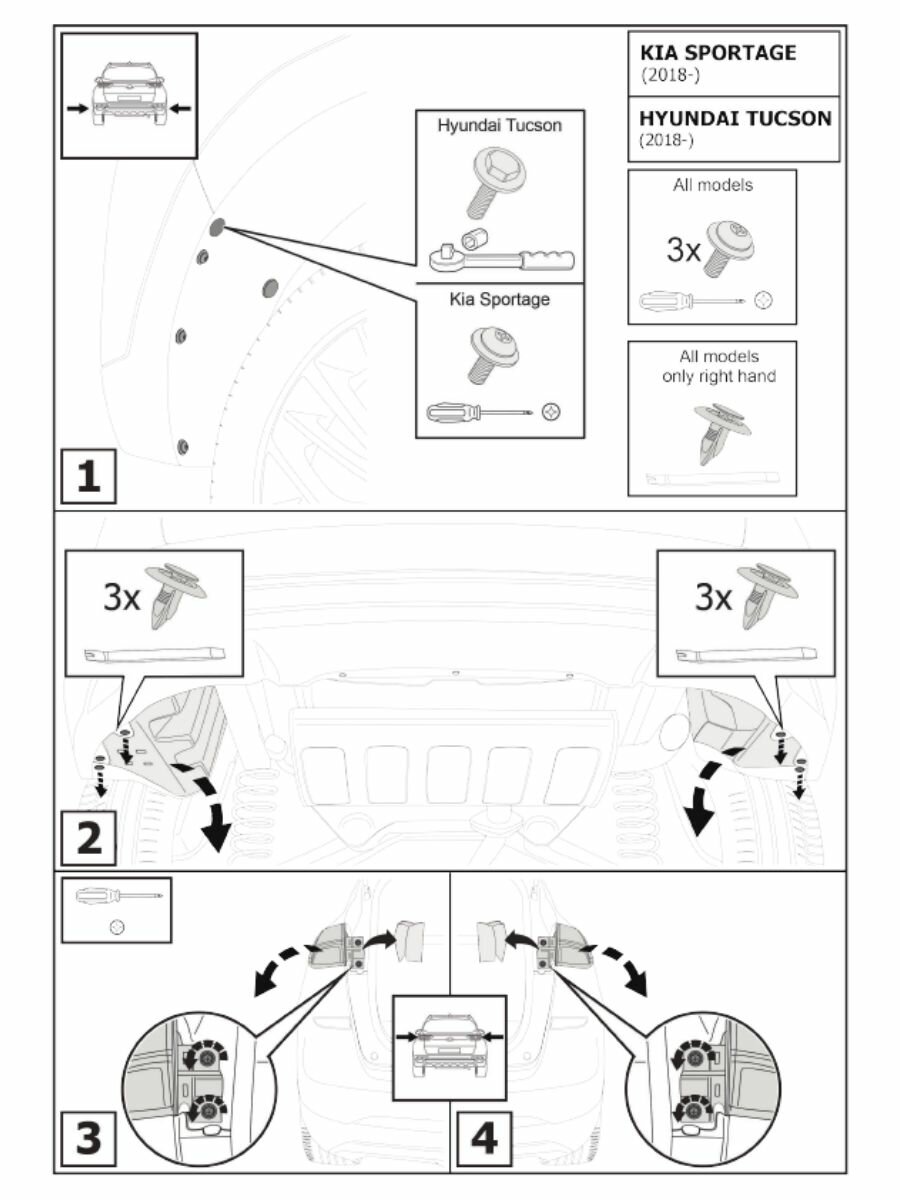 KIA SPORTAGE
(2018-)

HYUNDAI TUCSON
(2018-)

Hyundai Tucson

Kia Sportage

All models

3x

All models
only right hand

1

3x

3x

2

3

4