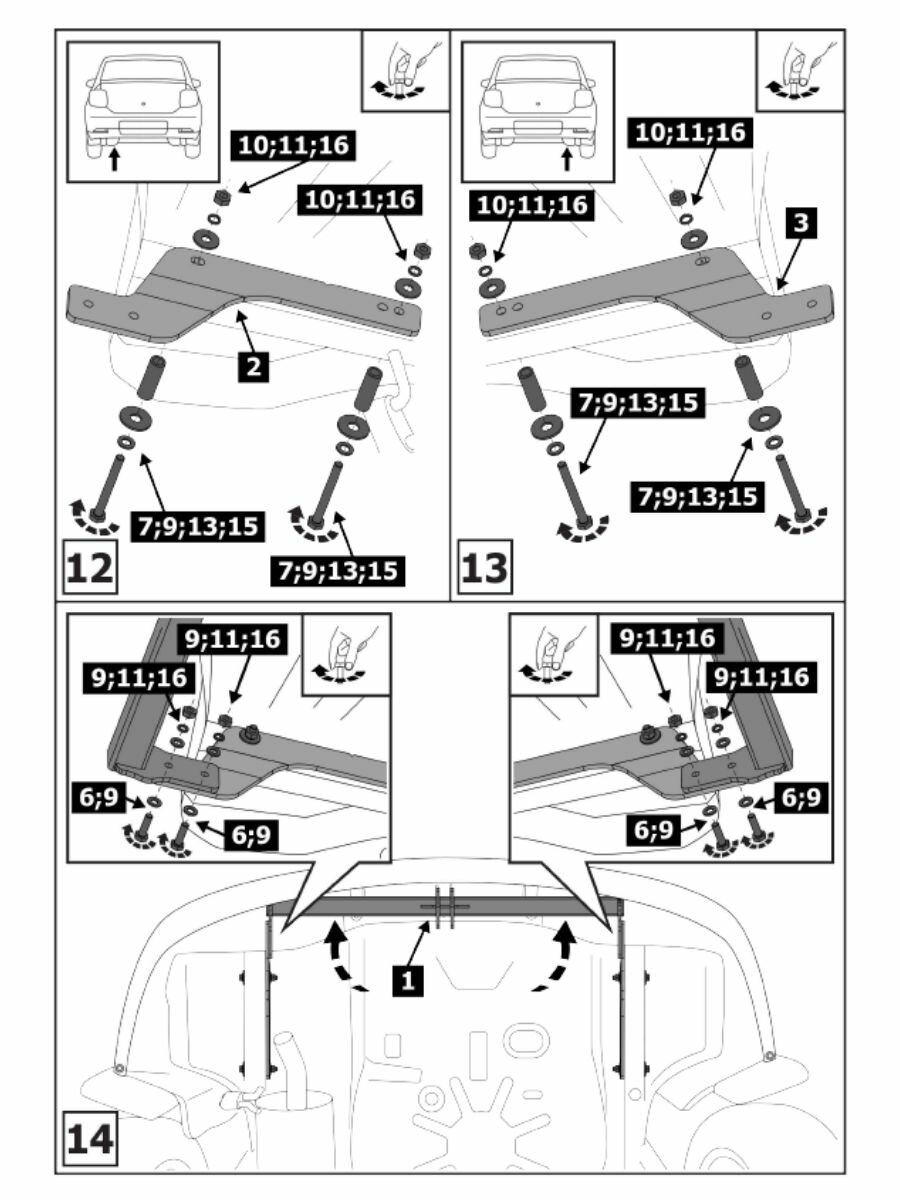 10;11;16

10;11;16

2

7;9;13;15

7;9;13;15

12

10;11;16

10;11;16

3

7;9;13;15

7;9;13;15

13

9;11;16

9;11;16

6;9

6;9

9;11;16

9;11;16

6;9

6;9

1

14