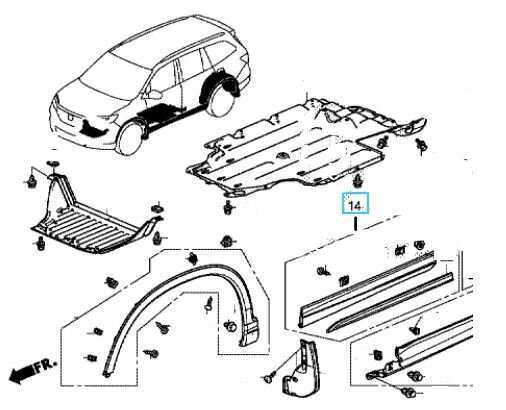 14

FR.