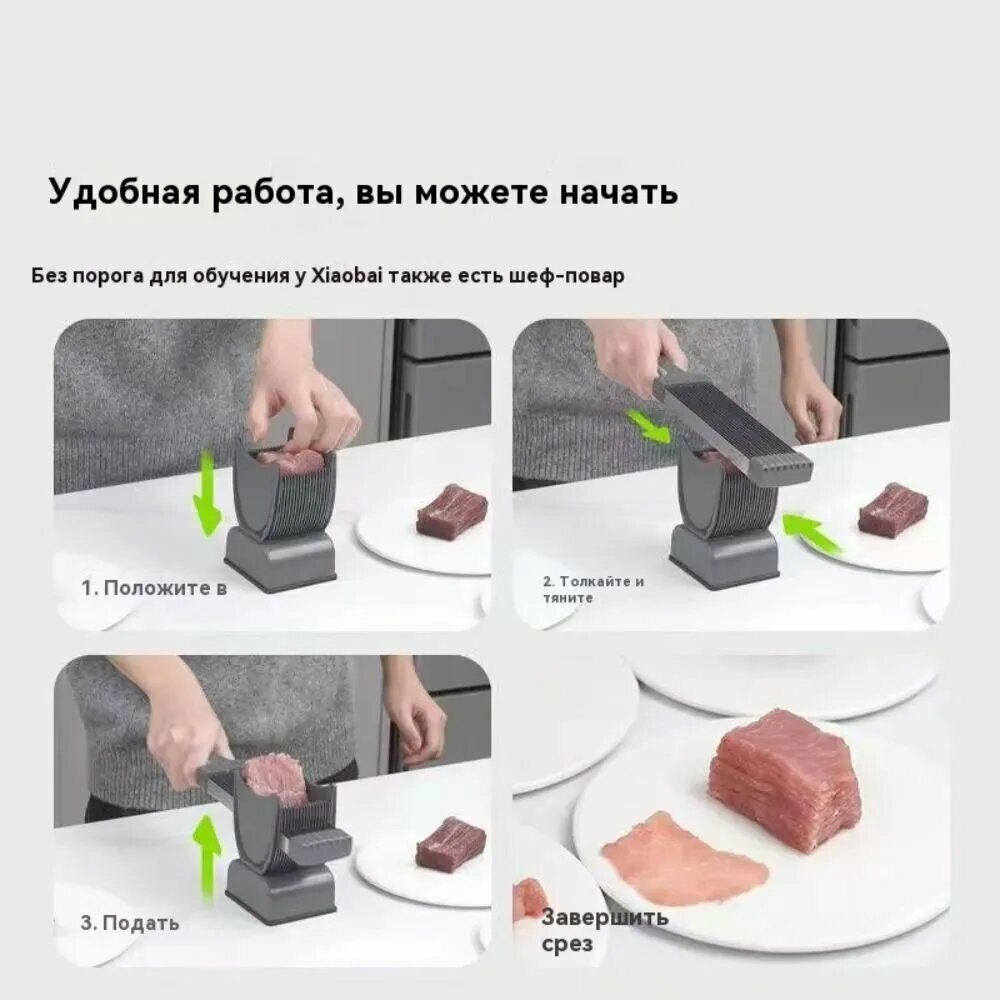 Удобная работа, вы можете начать

Без порога для обучения у Xiaobai также есть шеф-повар

1. Положите в

2. Толкайте и тяните

3. Подать

Завершить срез