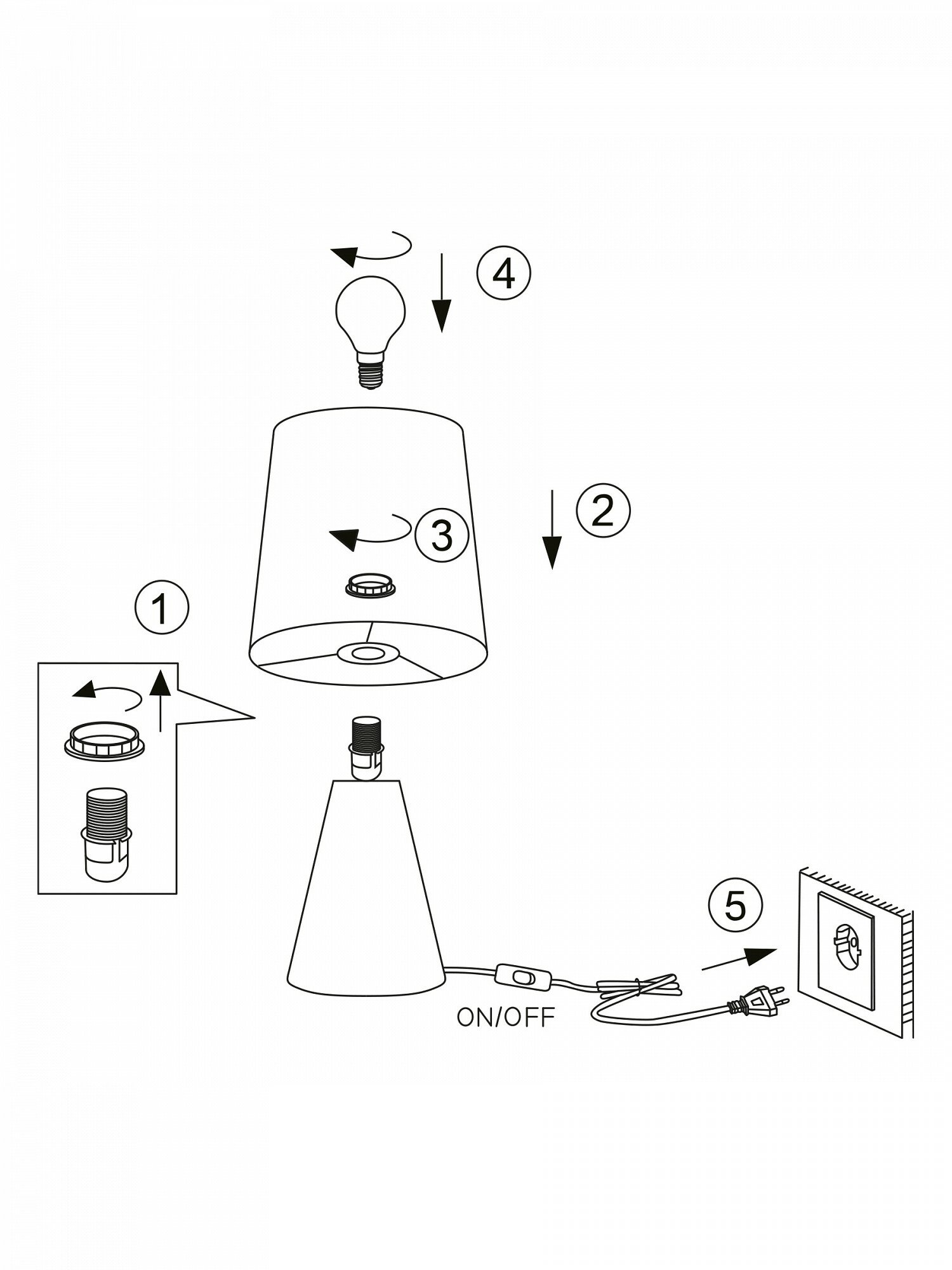 4

2

3

1

5

ON/OFF