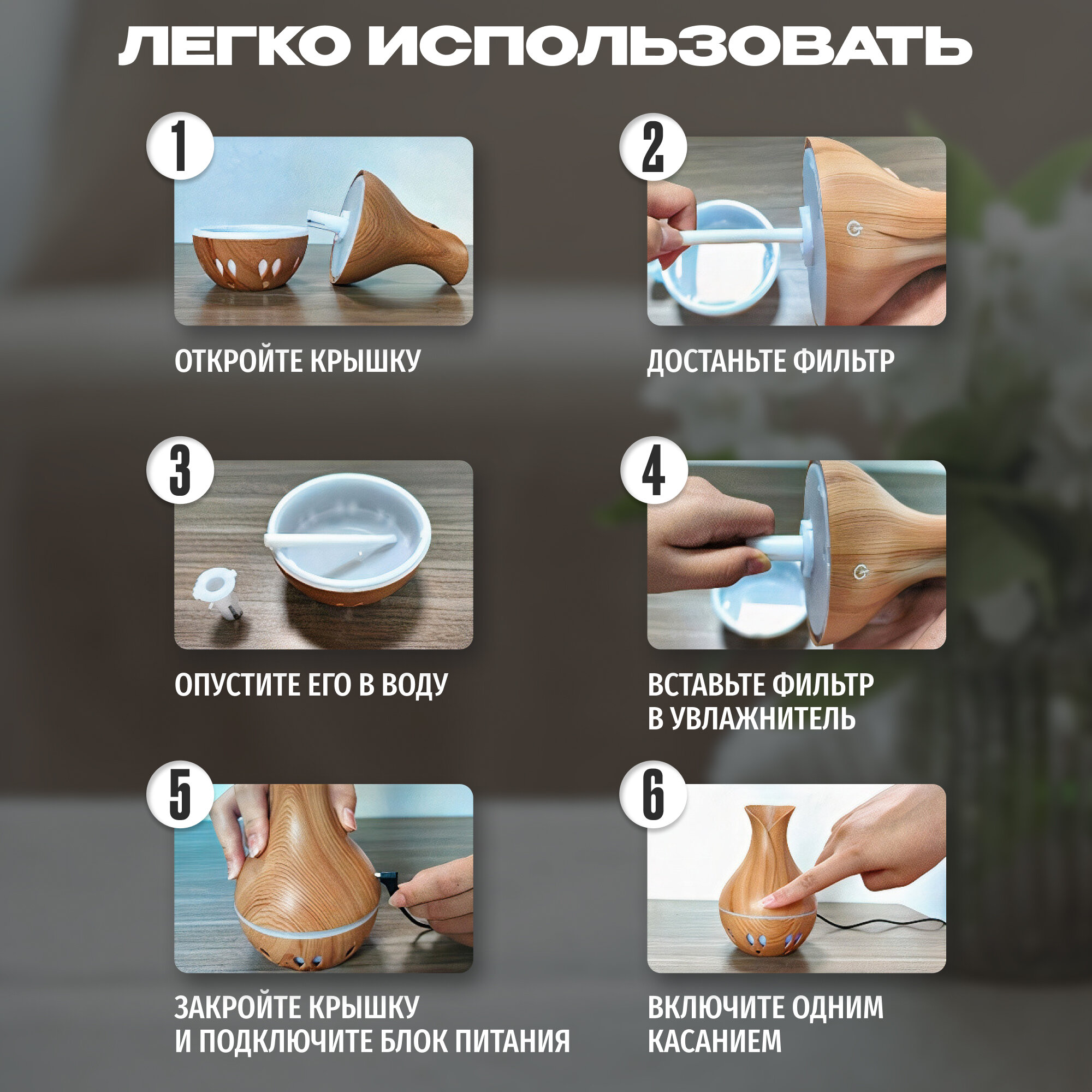 ЛЕГКО ИСПОЛЬЗОВАТЬ

1

ОТКРОЙТЕ КРЫШКУ

2

ДОСТАНЬТЕ ФИЛЬТР

3

ОПУСТИТЕ ЕГО В ВОДУ

4

ВСТАВЬТЕ ФИЛЬТР В УВЛАЖНИТЕЛЬ

5

ЗАКРОЙТЕ КРЫШКУ И ПОДКЛЮЧИТЕ БЛОК ПИТАНИЯ

6

ВКЛЮЧИТЕ ОДНИМ КАСАНИЕМ