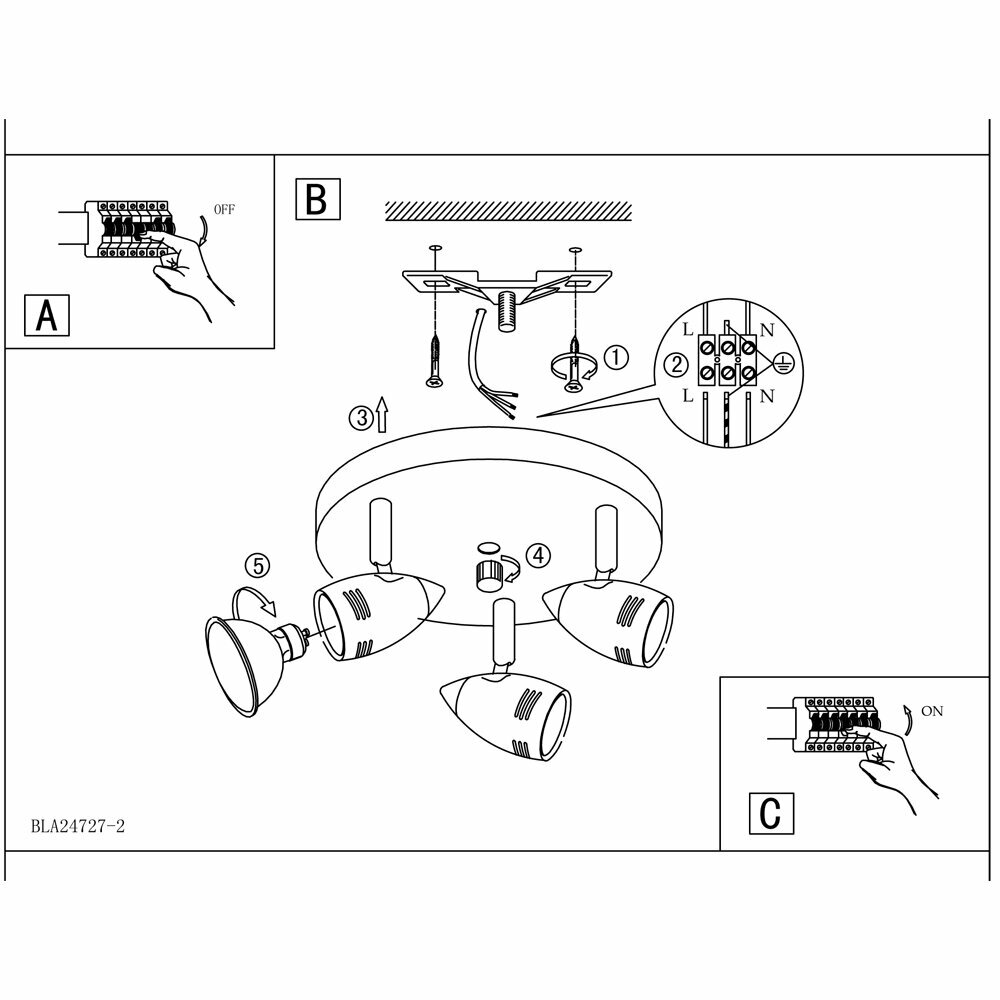 OFF

A

B

①

②

L N

L N

③

④

⑤

ON

C

BLA24727-2