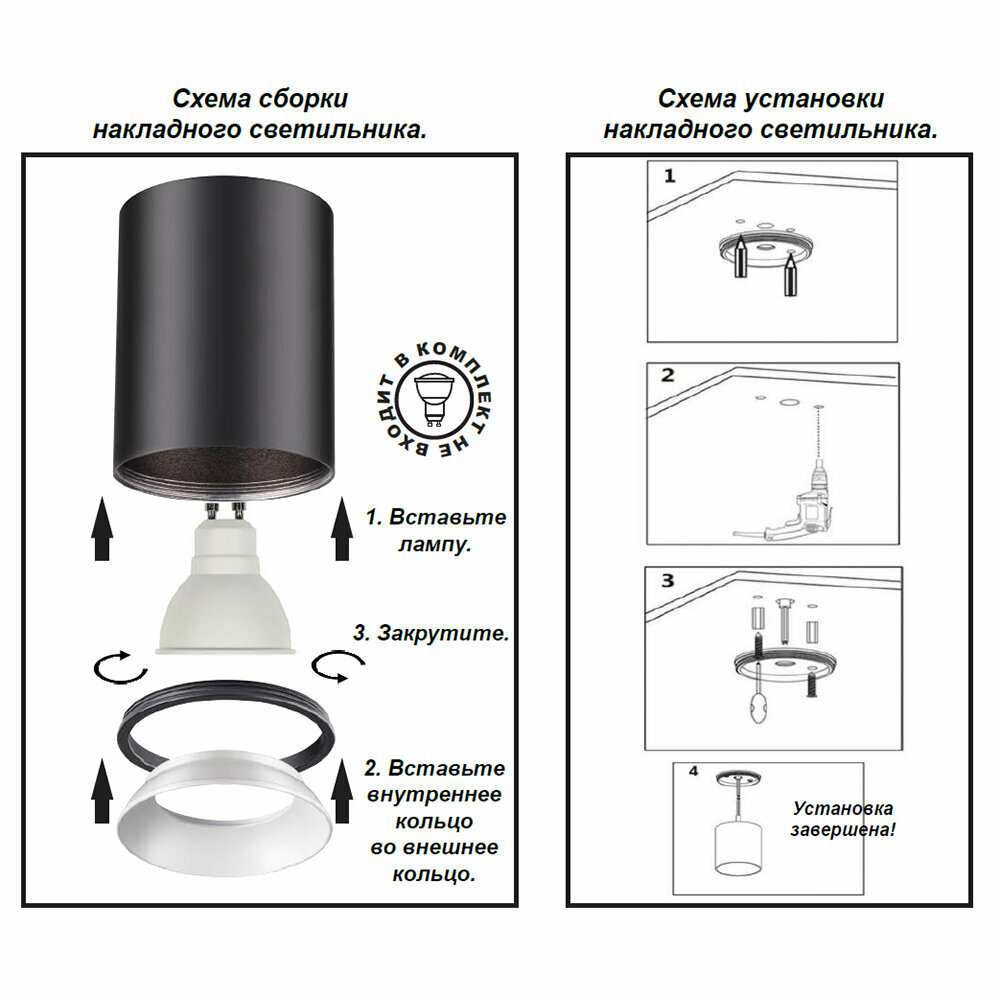 Схема сборки накладного светильника.

НЕ ВХОДИТ В КОМПЛЕКТ

1. Вставьте лампу.

3. Закрутите.

2. Вставьте внутреннее кольцо во внешнее кольцо.

Схема установки накладного светильника.

1

2

3

4

Установка завершена!