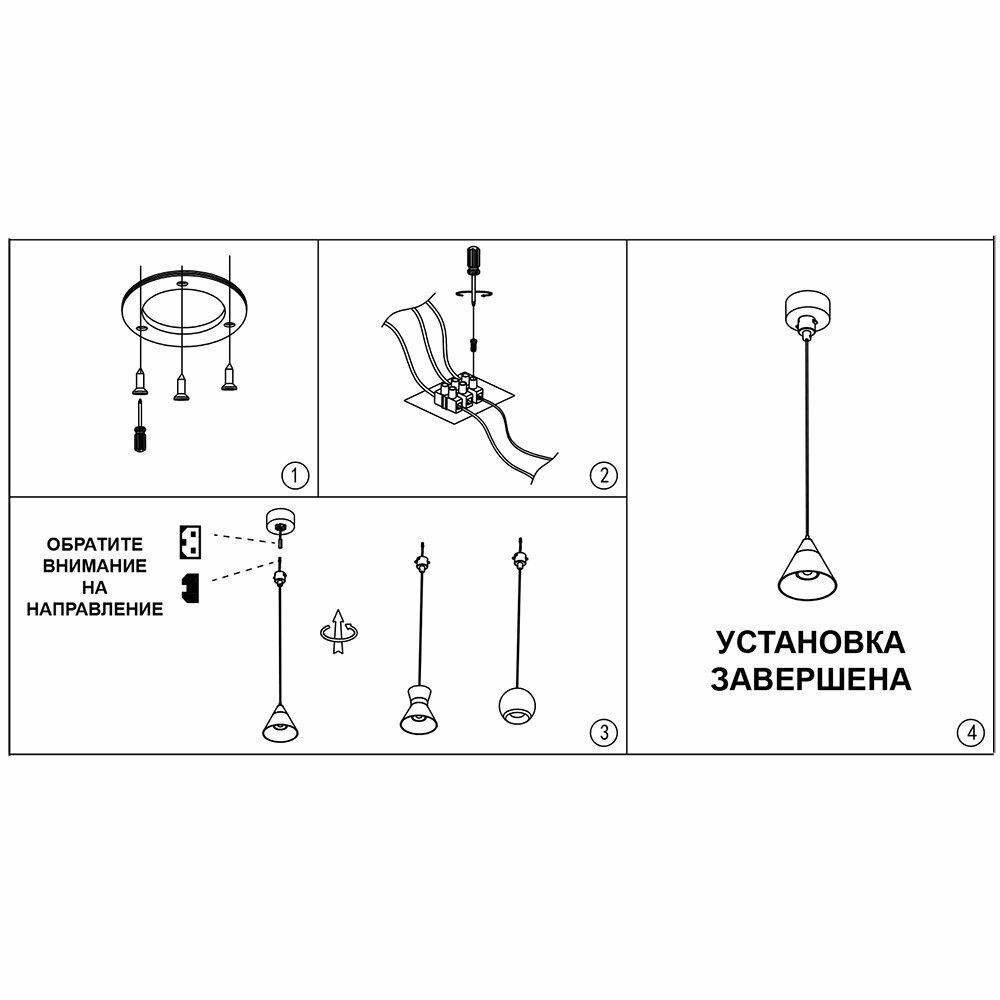 1

2

ОБРАТИТЕ ВНИМАНИЕ НА НАПРАВЛЕНИЕ

3

УСТАНОВКА ЗАВЕРШЕНА

4