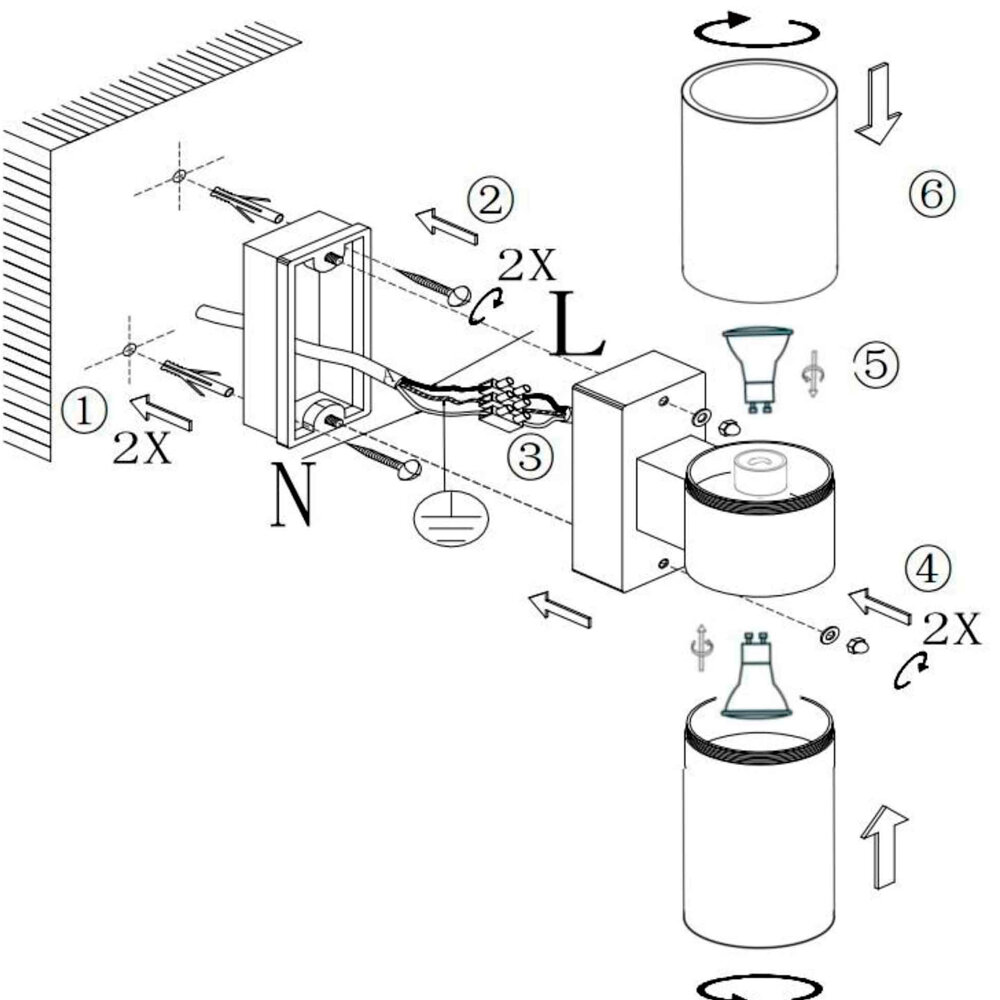 ⑥

②

2X

L

⑤

①

2X

③

N

④

2X