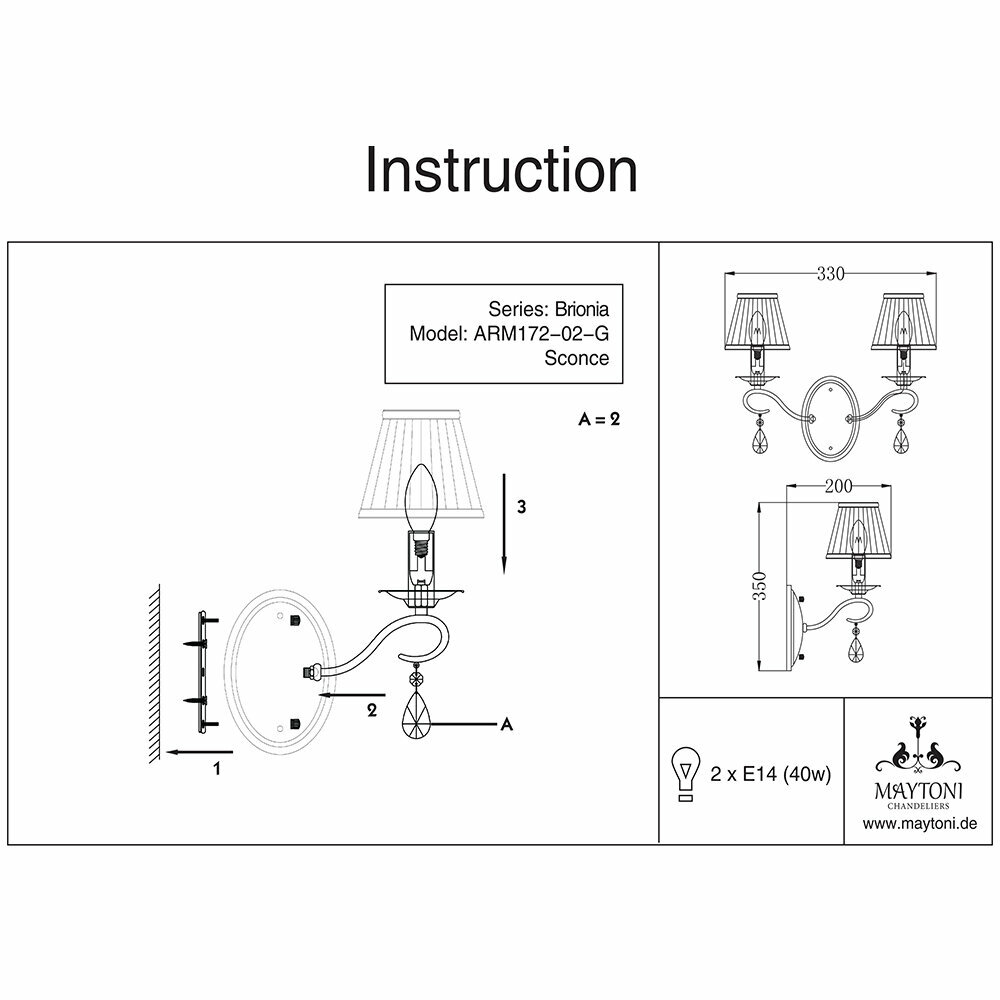 Instruction

Series: Brionia
Model: ARM172-02-G
Sconce

A = 2

3

2

A

1

330

200

350

2 x E14 (40w)

MAYTONI
CHANDELIERS
www.maytoni.de