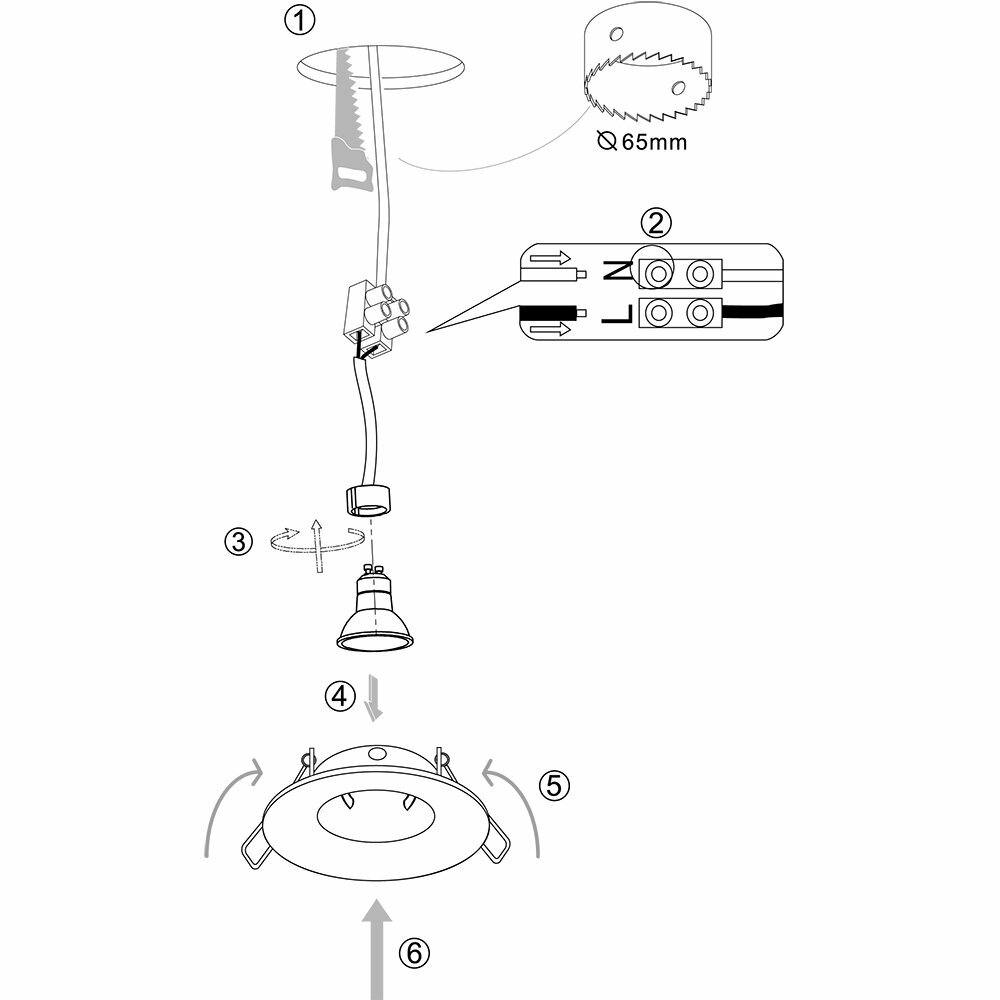 ①

⌀65mm

②

N

L

③

④

⑤

⑥