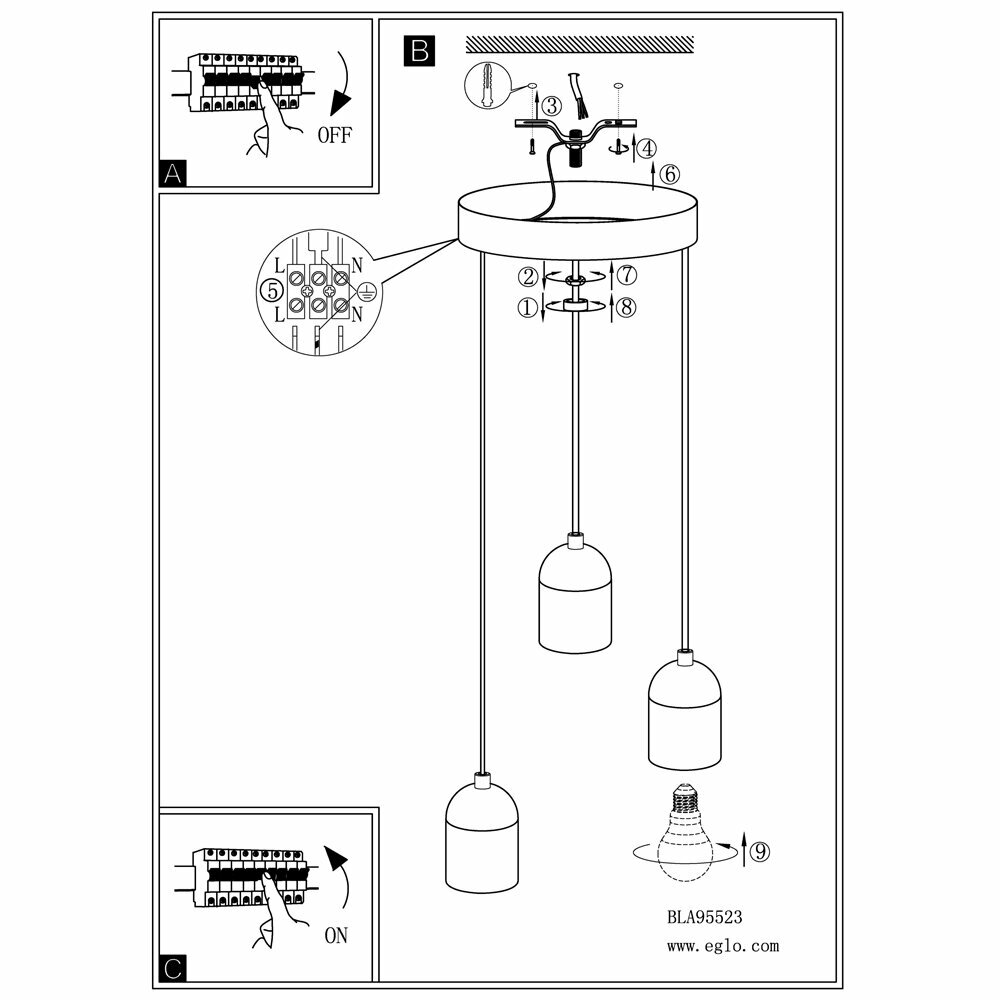 OFF
A
B
③
④
⑥
L
N
⑤
L
N
②
⑦
①
⑧
⑨
BLA95523
www.eglo.com
ON
C