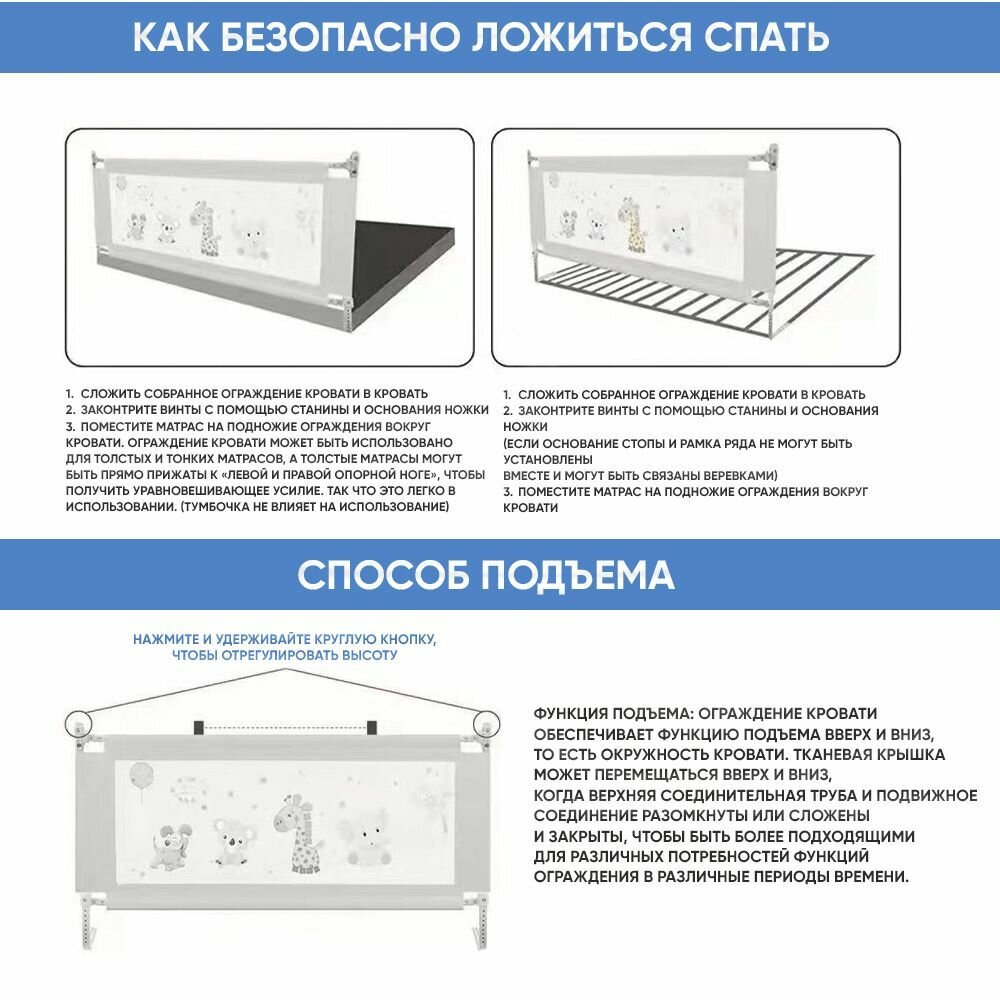 КАК БЕЗОПАСНО ЛОЖИТЬСЯ СПАТЬ

1. СЛОЖИТЬ СОБРАННОЕ ОГРАЖДЕНИЕ КРОВАТИ В КРОВАТЬ
2. ЗАКОНТРИТЕ ВИНТЫ С ПОМОЩЬЮ СТАНИНЫ И ОСНОВАНИЯ НОЖКИ
3. ПОМЕСТИТЕ МАТРАС НА ПОДНОЖИЕ ОГРАЖДЕНИЯ ВОКРУГ КРОВАТИ. ОГРАЖДЕНИЕ КРОВАТИ МОЖЕТ БЫТЬ ИСПОЛЬЗОВАНО ДЛЯ ТОЛСТЫХ И ТОНКИХ МАТРАСОВ, А ТОЛСТЫЕ МАТРАСЫ МОГУТ БЫТЬ ПРЯМО ПРИЖАТЫ К «ЛЕВОЙ И ПРАВОЙ ОПОРНОЙ НОГЕ», ЧТОБЫ ПОЛУЧИТЬ УРАВНОВЕШИВАЮЩЕЕ УСИЛИЕ. ТАК ЧТО ЭТО ЛЕГКО В ИСПОЛЬЗОВАНИИ. (ТУМБОЧКА НЕ ВЛИЯЕТ НА ИСПОЛЬЗОВАНИЕ)

1. СЛОЖИТЬ СОБРАННОЕ ОГРАЖДЕНИЕ КРОВАТИ В КРОВАТЬ
2. ЗАКОНТРИТЕ ВИНТЫ С ПОМОЩЬЮ СТАНИНЫ И ОСНОВАНИЯ НОЖКИ
(ЕСЛИ ОСНОВАНИЕ СТОПЫ И РАМКА РЯДА НЕ МОГУТ БЫТЬ УСТАНОВЛЕНЫ
ВМЕСТЕ И МОГУТ БЫТЬ СВЯЗАНЫ ВЕРЕВКАМИ)
3. ПОМЕСТИТЕ МАТРАС НА ПОДНОЖИЕ ОГРАЖДЕНИЯ ВОКРУГ КРОВАТИ

СПОСОБ ПОДЪЕМА

НАЖМИТЕ И УДЕРЖИВАЙТЕ КРУГЛУЮ КНОПКУ, ЧТОБЫ ОТРЕГУЛИРОВАТЬ ВЫСОТУ

ФУНКЦИЯ ПОДЪЕМА: ОГРАЖДЕНИЕ КРОВАТИ ОБЕСПЕЧИВАЕТ ФУНКЦИЮ ПОДЪЕМА ВВЕРХ И ВНИЗ, ТО ЕСТЬ ОКРУЖНОСТЬ КРОВАТИ. ТКАНЕВАЯ КРЫШКА МОЖЕТ ПЕРЕМЕЩАТЬСЯ ВВЕРХ И ВНИЗ, КОГДА ВЕРХНЯЯ СОЕДИНИТЕЛЬНАЯ ТРУБА И ПОДВИЖНОЕ СОЕДИНЕНИЕ РАЗОМКНУТЫ ИЛИ СЛОЖЕНЫ И ЗАКРЫТЫ, ЧТОБЫ БЫТЬ БОЛЕЕ ПОДХОДЯЩИМИ ДЛЯ РАЗЛИЧНЫХ ПОТРЕБНОСТЕЙ ФУНКЦИЙ ОГРАЖДЕНИЯ В РАЗЛИЧНЫЕ ПЕРИОДЫ ВРЕМЕНИ.