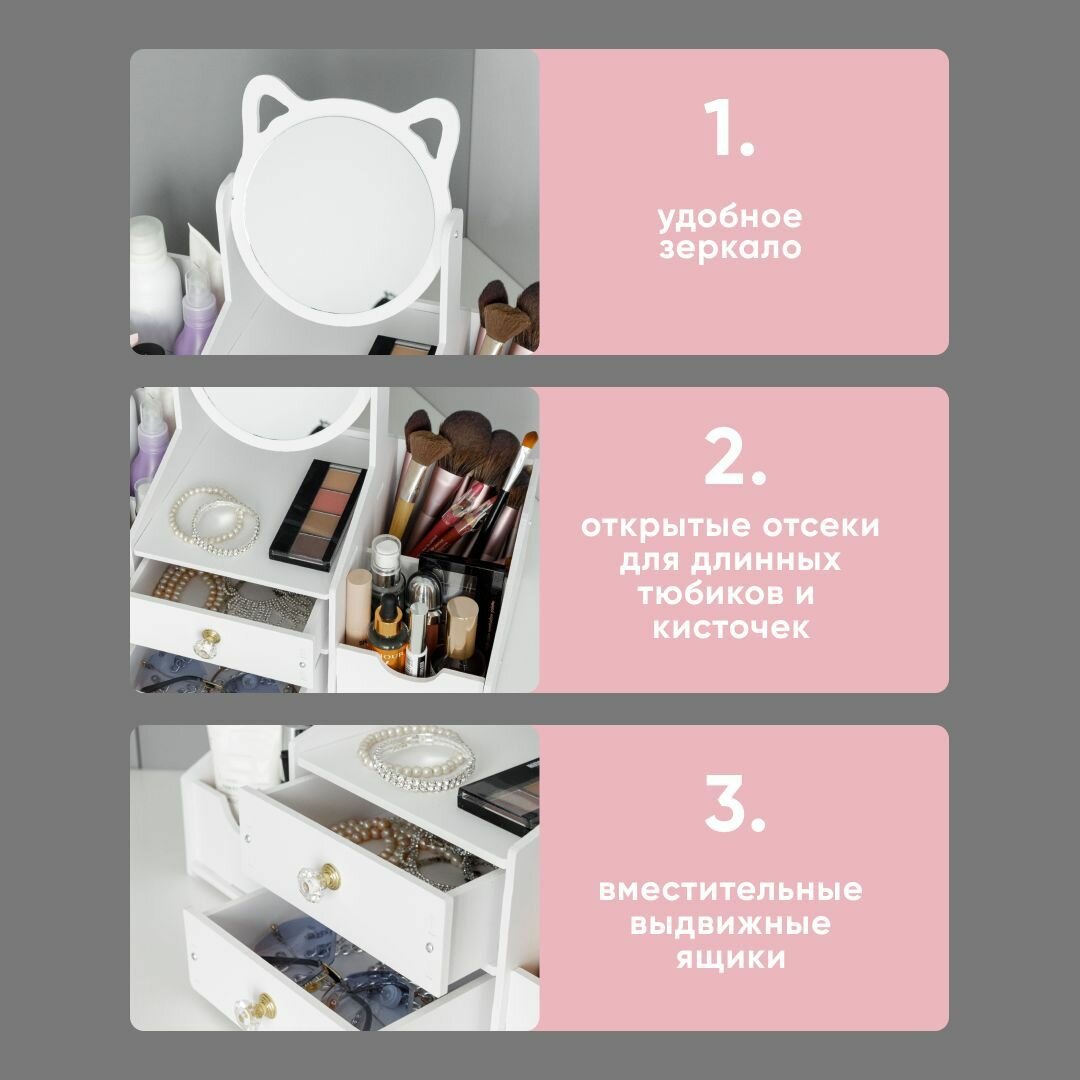 1.

удобное зеркало

2.

открытые отсеки для длинных тюбиков и кисточек

3.

вместительные выдвижные ящики