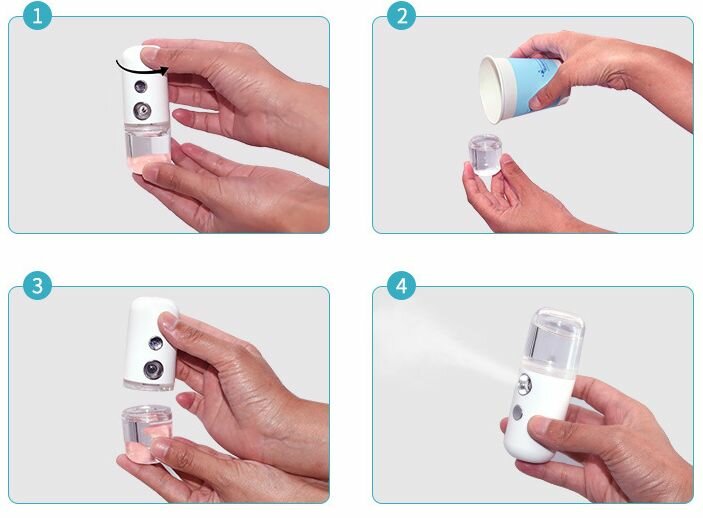 1

2

3

4