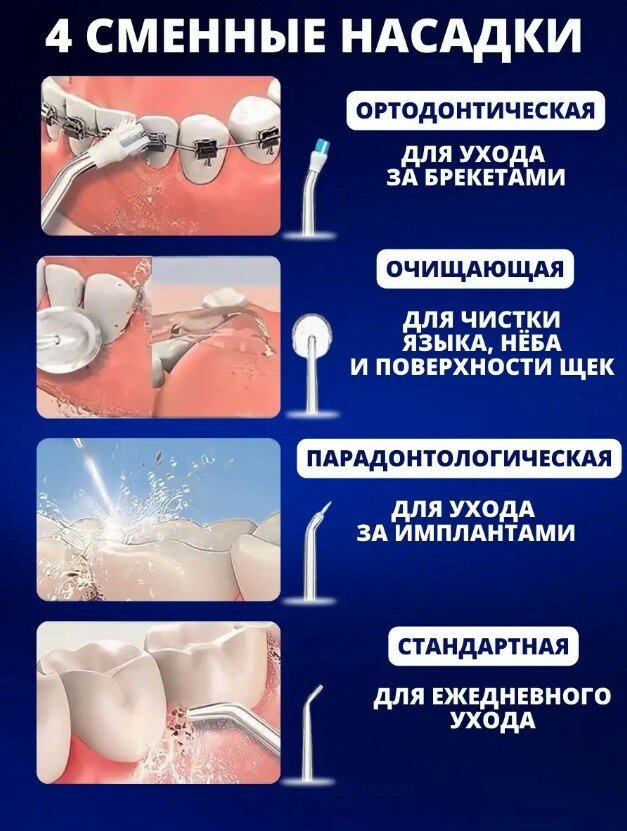 4 СМЕННЫЕ НАСАДКИ

ОРТОДОНТИЧЕСКАЯ

ДЛЯ УХОДА ЗА БРЕКЕТАМИ

ОЧИЩАЮЩАЯ

ДЛЯ ЧИСТКИ ЯЗЫКА, НЁБА И ПОВЕРХНОСТИ ЩЕК

ПАРАДОНТОЛОГИЧЕСКАЯ

ДЛЯ УХОДА ЗА ИМПЛАНТАМИ

СТАНДАРТНАЯ

ДЛЯ ЕЖЕДНЕВНОГО УХОДА