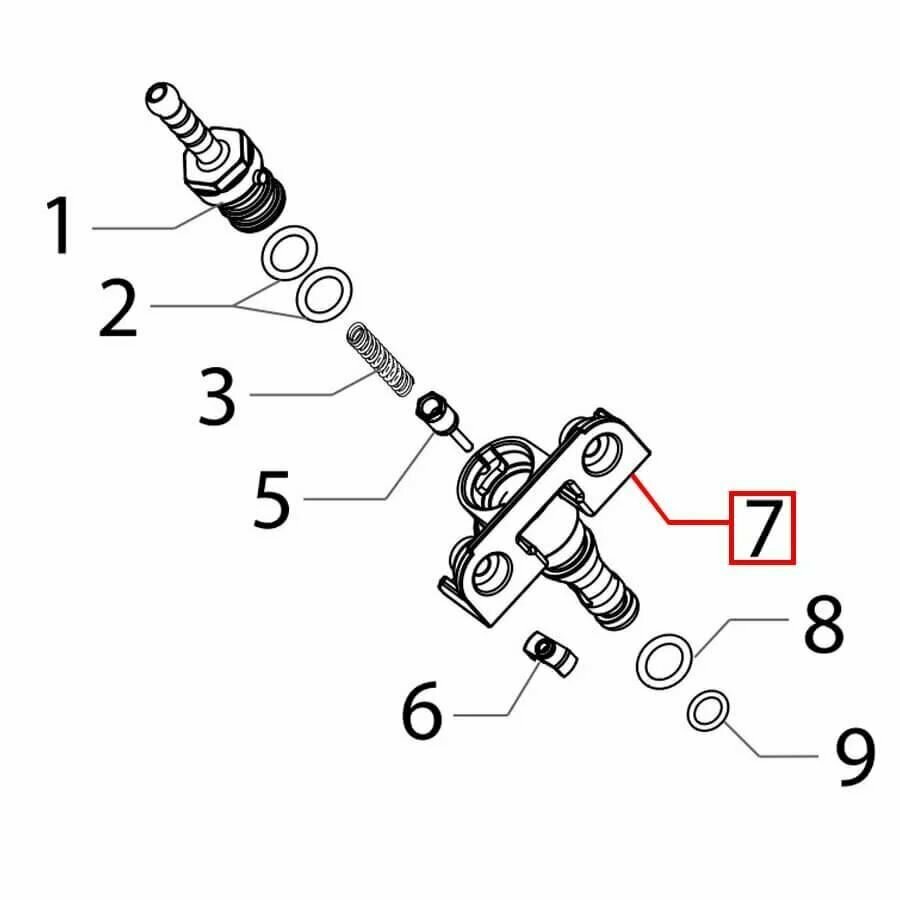 1
2
3
5
7
8
6
9