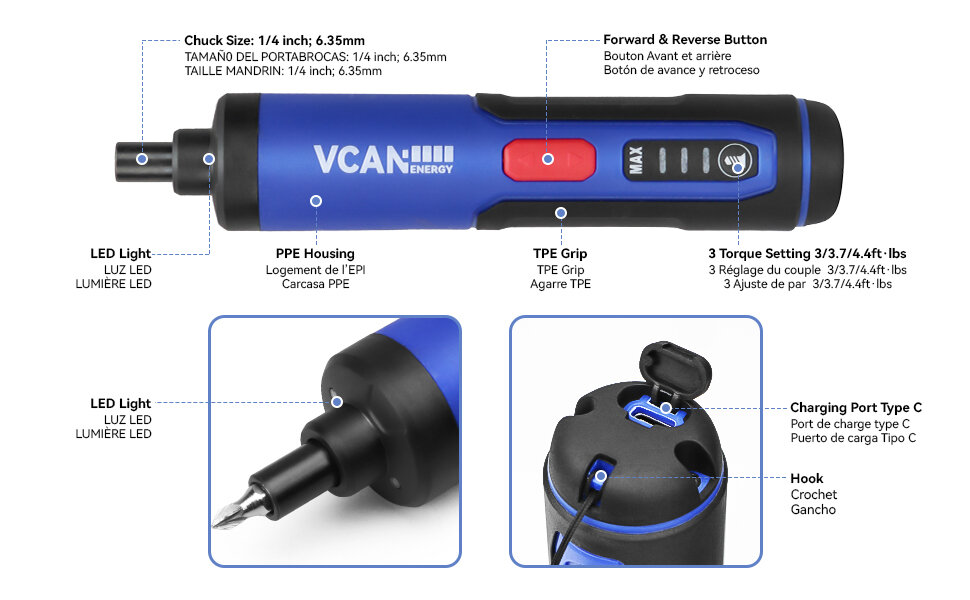 Chuck Size: 1/4 inch; 6.35mm
TAMAÑ0 DEL PORTABROCAS: 1/4 inch; 6.35mm
TAILLE MANDRIN: 1/4 inch; 6.35mm

Forward & Reverse Button
Bouton Avant et arrière
Botón de avance y retroceso

VCAN ENERGY

MAX

LED Light
LUZ LED
LUMIÈRE LED

PPE Housing
Logement de l'EPI
Carcasa PPE

TPE Grip
TPE Grip
Agarre TPE

3 Torque Setting 3/3.7/4.4ft·lbs
3 Réglage du couple 3/3.7/4.4ft·lbs
3 Ajuste de par 3/3.7/4.4ft·lbs

LED Light
LUZ LED
LUMIÈRE LED

Charging Port Type C
Port de charge type C
Puerto de carga Tipo C

Hook
Crochet
Gancho