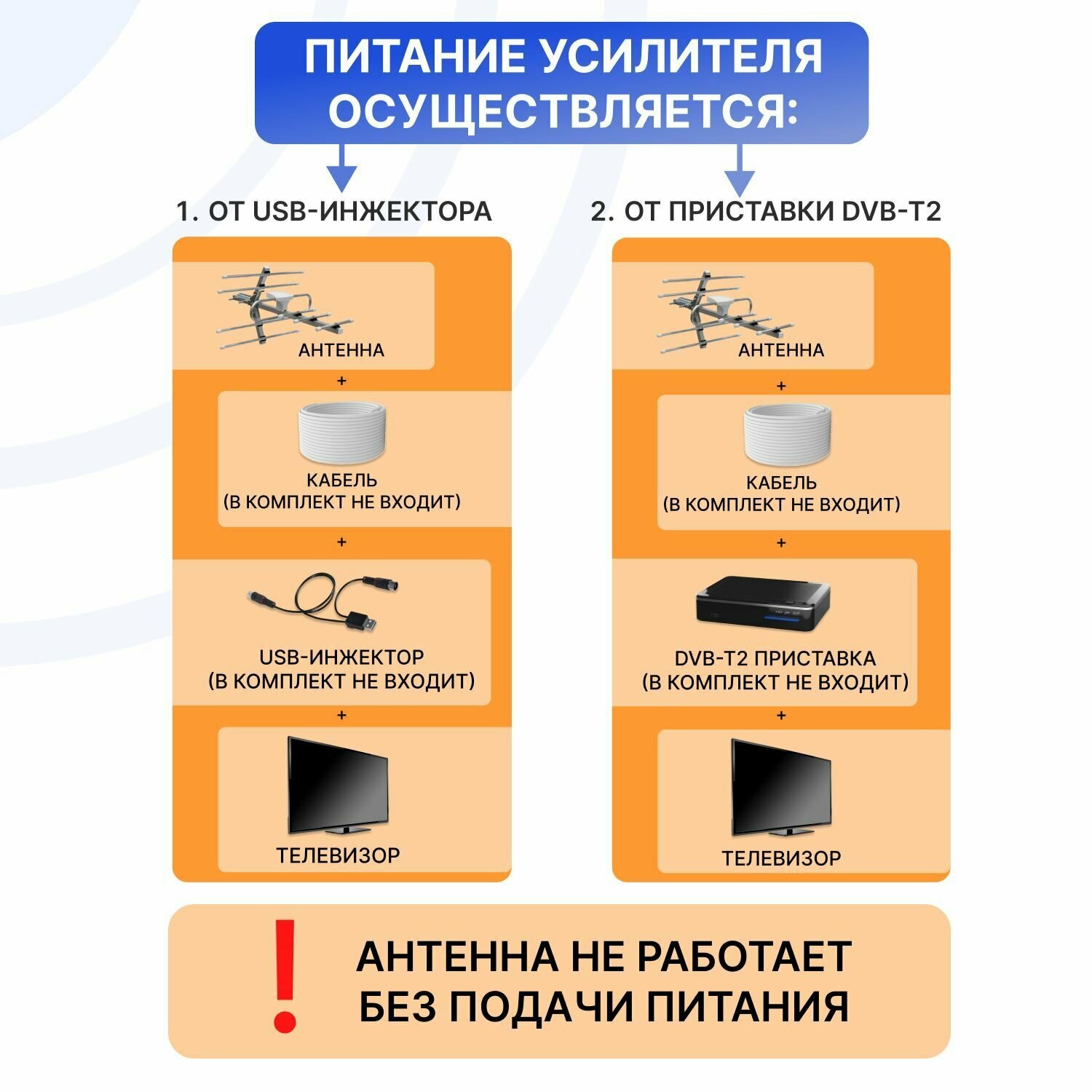 ПИТАНИЕ УСИЛИТЕЛЯ ОСУЩЕСТВЛЯЕТСЯ:

1. ОТ USB-ИНЖЕКТОРА

АНТЕННА

+

КАБЕЛЬ
(В КОМПЛЕКТ НЕ ВХОДИТ)

+

USB-ИНЖЕКТОР
(В КОМПЛЕКТ НЕ ВХОДИТ)

+

ТЕЛЕВИЗОР

2. ОТ ПРИСТАВКИ DVB-T2

АНТЕННА

+

КАБЕЛЬ
(В КОМПЛЕКТ НЕ ВХОДИТ)

+

DVB-T2 ПРИСТАВКА
(В КОМПЛЕКТ НЕ ВХОДИТ)

+

ТЕЛЕВИЗОР

!

АНТЕННА НЕ РАБОТАЕТ БЕЗ ПОДАЧИ ПИТАНИЯ