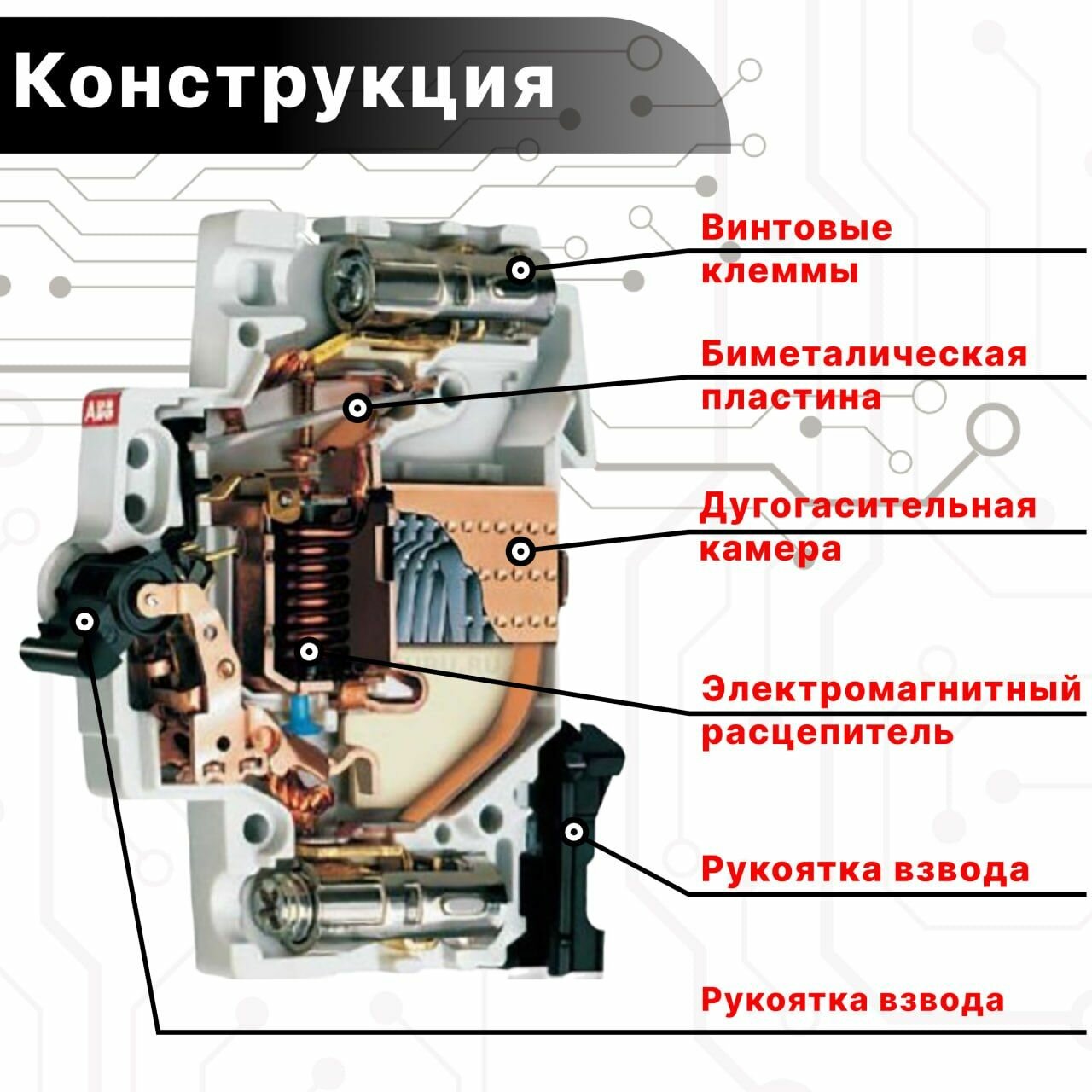 Конструкция

ABB

Винтовые клеммы

Биметалическая пластина

Дугогасительная камера

Электромагнитный расцепитель

Рукоятка взвода

Рукоятка взвода