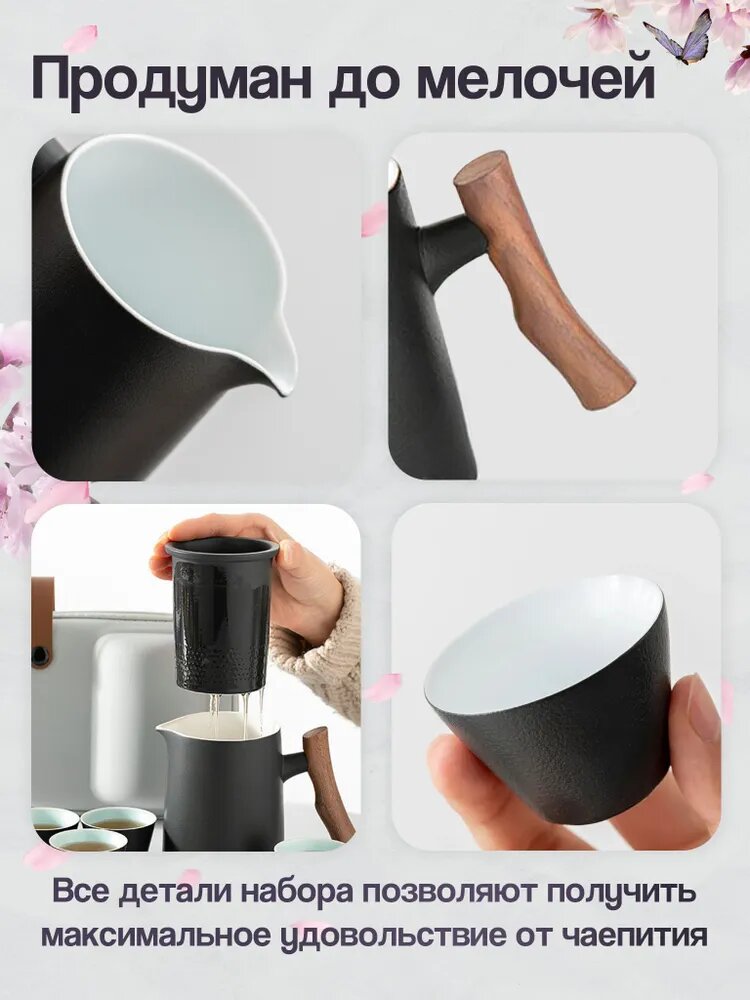 Продуман до мелочей

Все детали набора позволяют получить максимальное удовольствие от чаепития