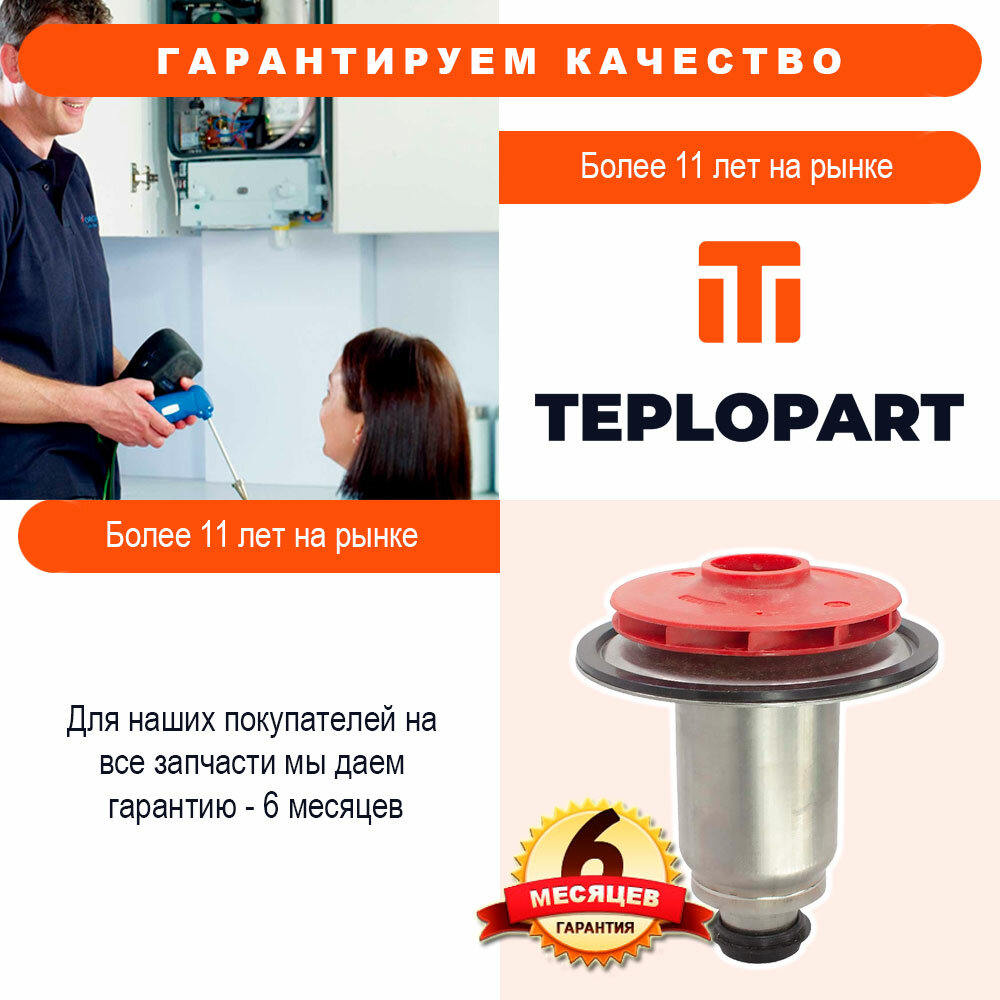 ГАРАНТИРУЕМ КАЧЕСТВО

Более 11 лет на рынке

TEPLOPART

Более 11 лет на рынке

Для наших покупателей на все запчасти мы даем гарантию - 6 месяцев

6
МЕСЯЦЕВ
ГАРАНТИЯ