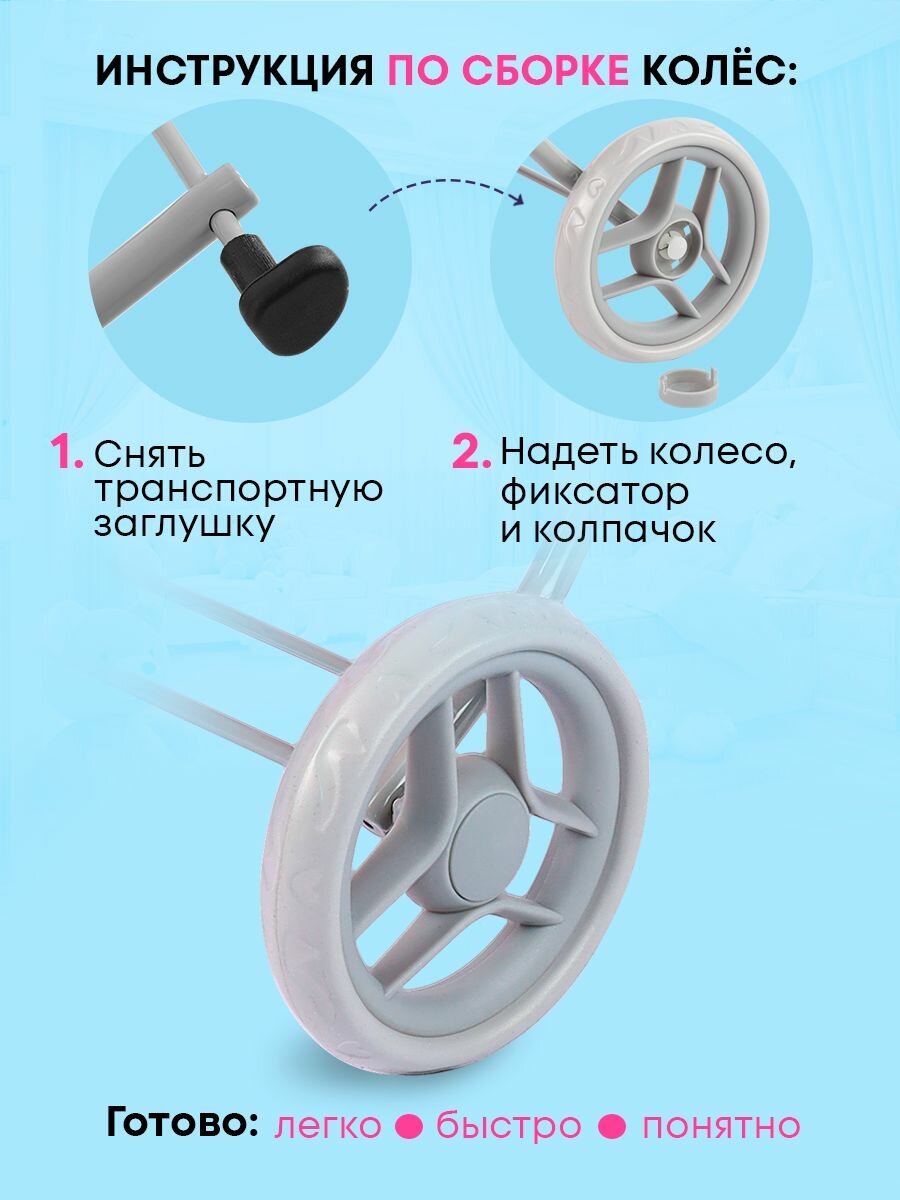 ИНСТРУКЦИЯ ПО СБОРКЕ КОЛЁС:

1. Снять транспортную заглушку

2. Надеть колесо, фиксатор и колпачок

Готово: легко ● быстро ● понятно