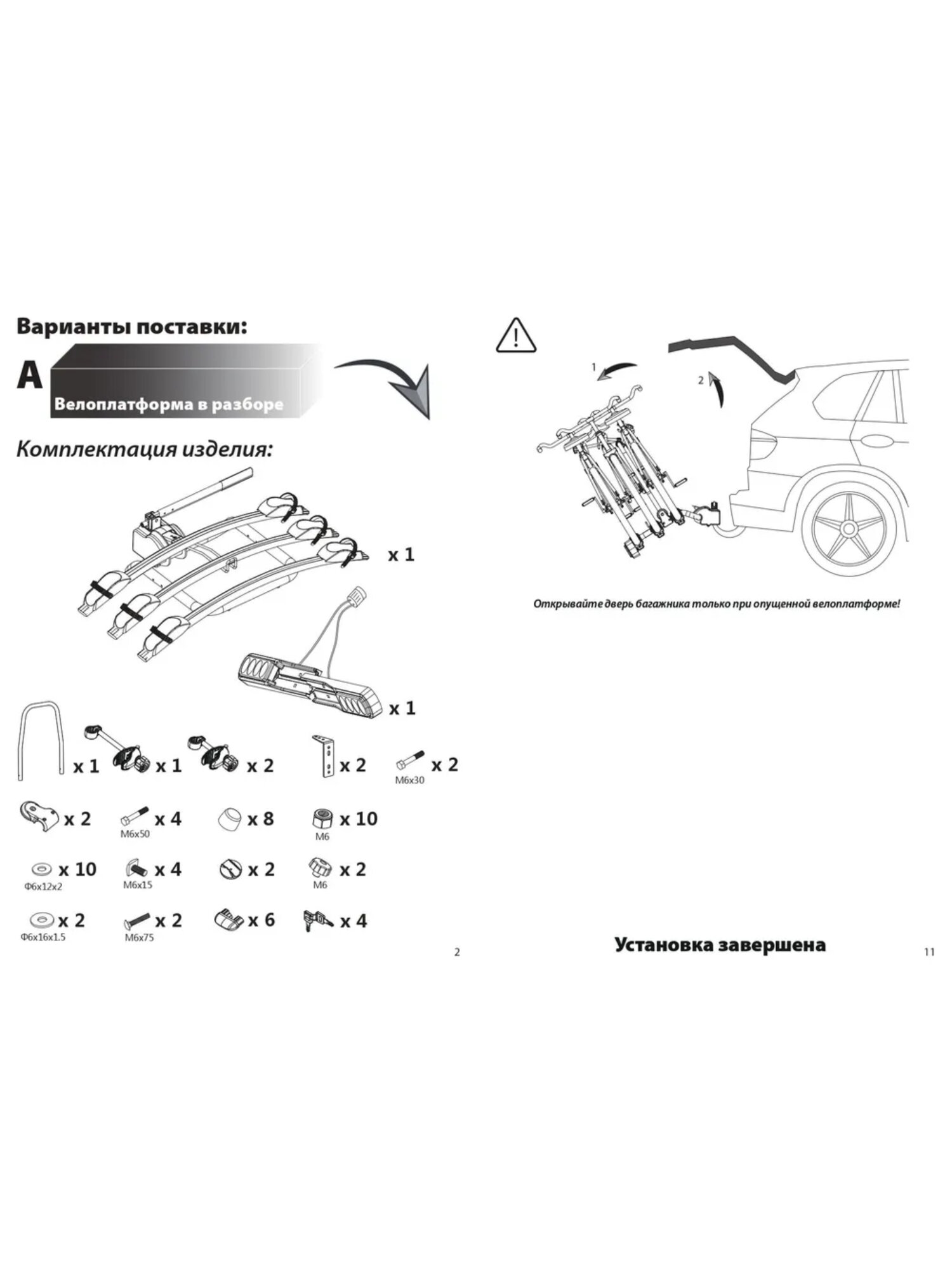 Варианты поставки:

A

Велоплатформа в разборе

Комплектация изделия:

x 1

x 1

x 1

x 1

x 2

x 2

x 2
M6x30

x 2

x 4
M6x50

x 8

x 10
M6

x 10
Ф6x12x2

x 4
M6x15

x 2

x 2
M6

x 2
Ф6x16x1.5

x 2
M6x75

x 6

x 4

2

1

2

Открывайте дверь багажника только при опущенной велоплатформе!

Установка завершена

11