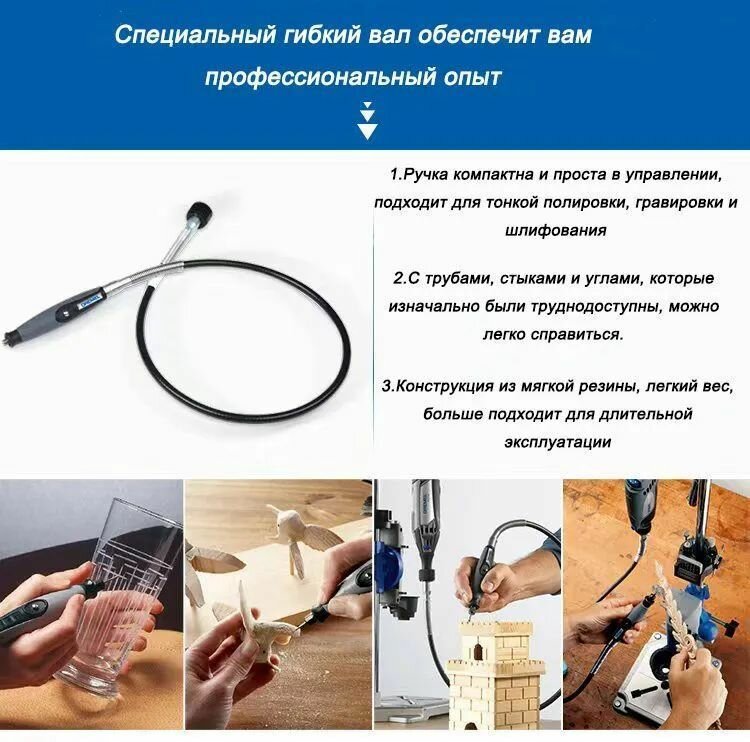 Специальный гибкий вал обеспечит вам профессиональный опыт

1.Ручка компактна и проста в управлении, подходит для тонкой полировки, гравировки и шлифования

2.С трубами, стыками и углами, которые изначально были труднодоступны, можно легко справиться.

3.Конструкция из мягкой резины, легкий вес, больше подходит для длительной эксплуатации