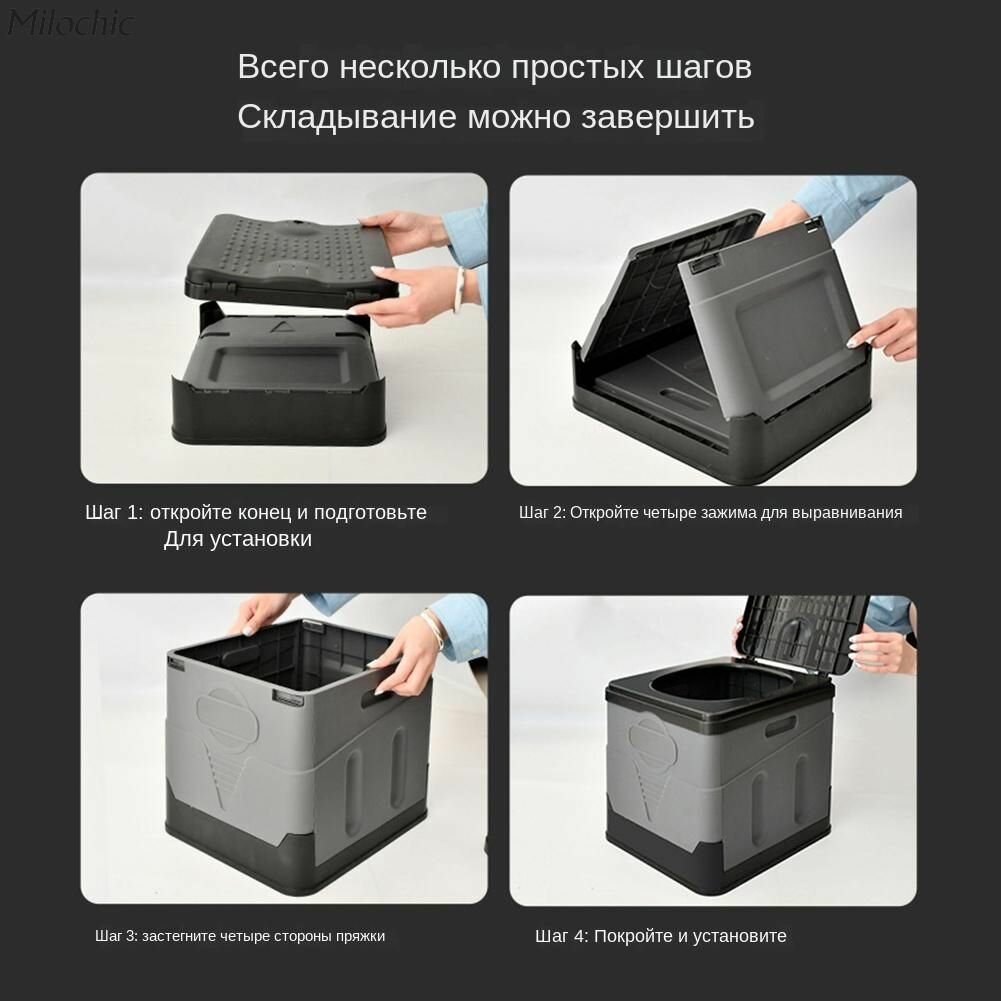 Milochic

Всего несколько простых шагов
Складывание можно завершить

Шаг 1: откройте конец и подготовьте
Для установки

Шаг 2: Откройте четыре зажима для выравнивания

Шаг 3: застегните четыре стороны пряжки

Шаг 4: Покройте и установите