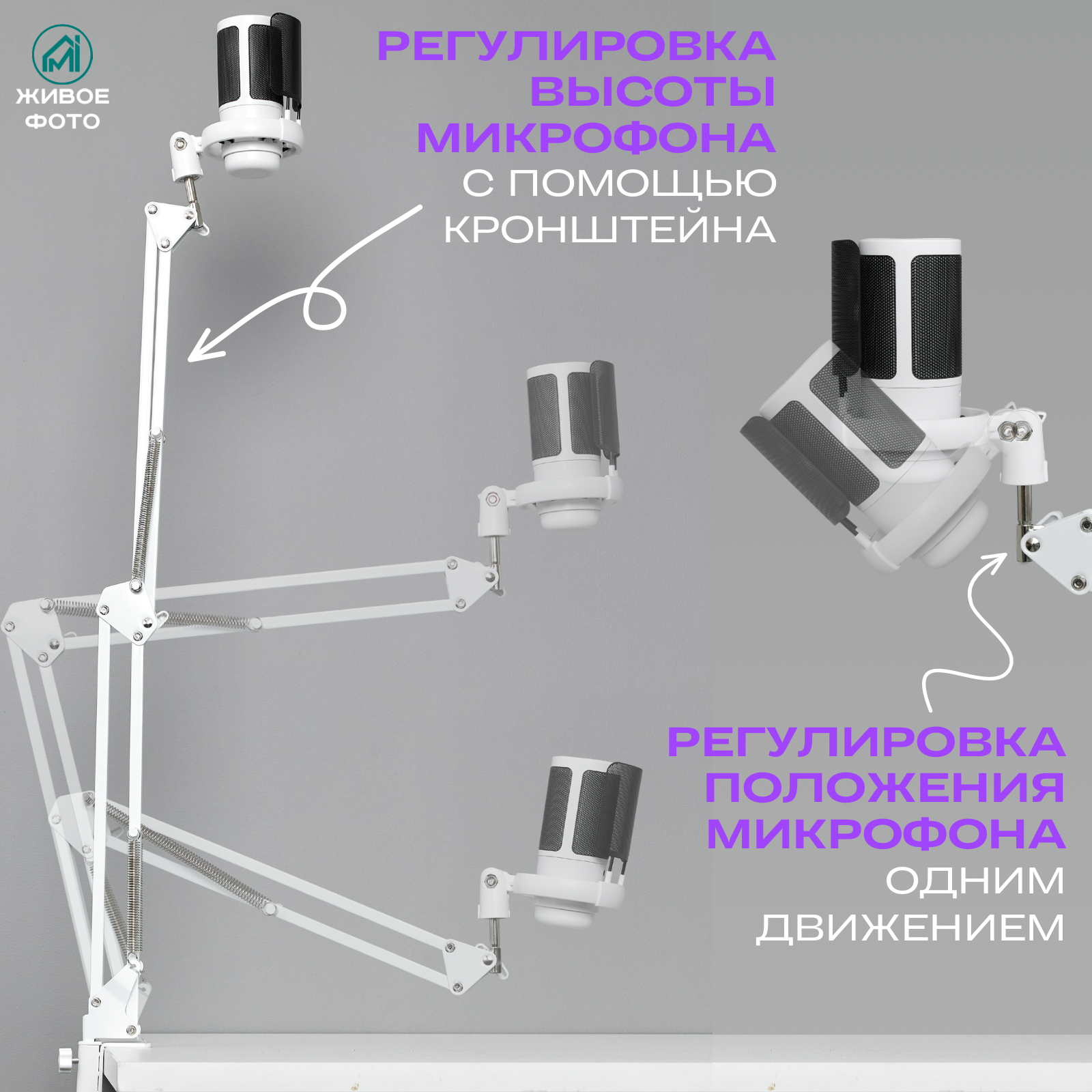 ЖИВОЕ ФОТО

РЕГУЛИРОВКА ВЫСОТЫ МИКРОФОНА С ПОМОЩЬЮ КРОНШТЕЙНА

РЕГУЛИРОВКА ПОЛОЖЕНИЯ МИКРОФОНА ОДНИМ ДВИЖЕНИЕМ