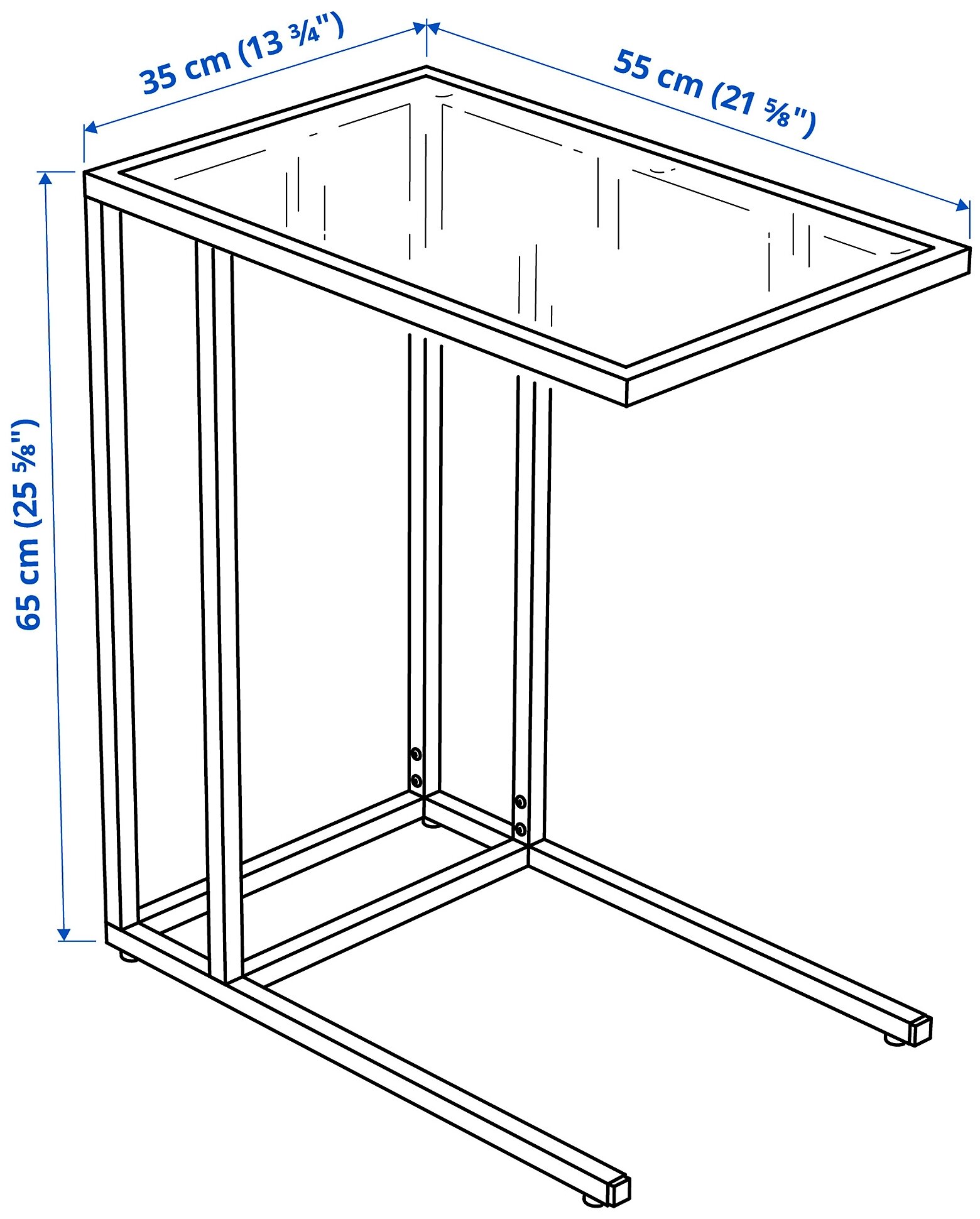 35 cm (13 ¾")

55 cm (21 ⅝")

65 cm (25 ⅝")