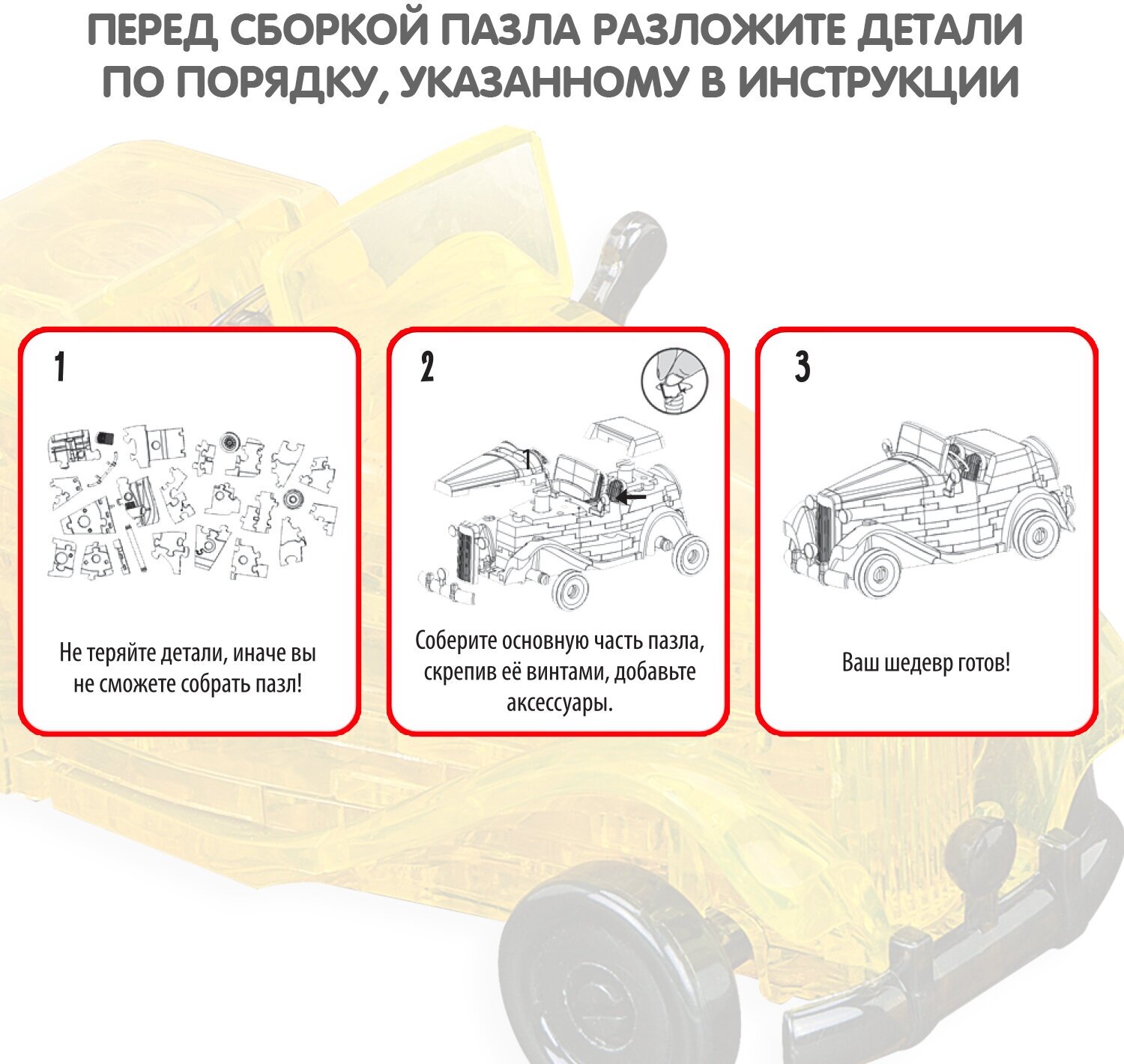 ПЕРЕД СБОРКОЙ ПАЗЛА РАЗЛОЖИТЕ ДЕТАЛИ ПО ПОРЯДКУ, УКАЗАННОМУ В ИНСТРУКЦИИ

1

Не теряйте детали, иначе вы не сможете собрать пазл!

2

1

Соберите основную часть пазла, скрепив её винтами, добавьте аксессуары.

3

Ваш шедевр готов!