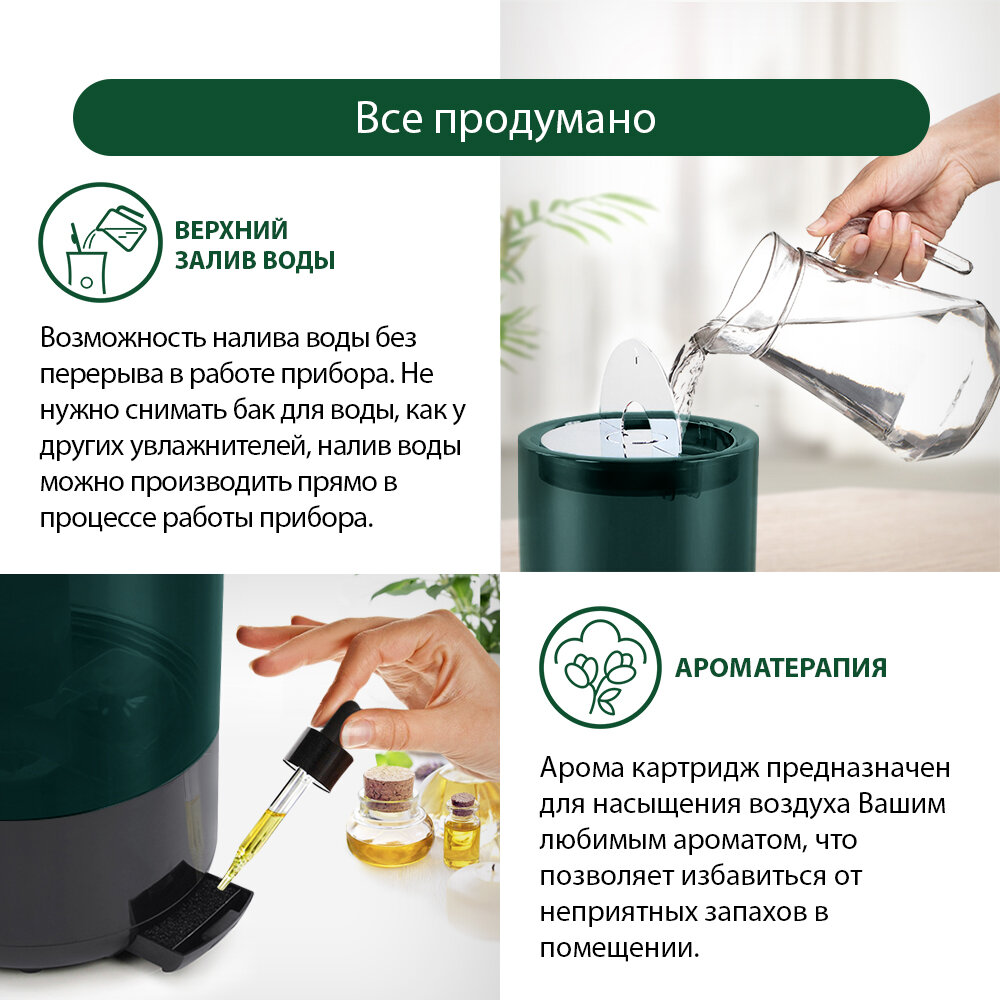 Все продумано

ВЕРХНИЙ ЗАЛИВ ВОДЫ

Возможность налива воды без перерыва в работе прибора. Не нужно снимать бак для воды, как у других увлажнителей, налив воды можно производить прямо в процессе работы прибора.

АРОМАТЕРАПИЯ

Арома картридж предназначен для насыщения воздуха Вашим любимым ароматом, что позволяет избавиться от неприятных запахов в помещении.