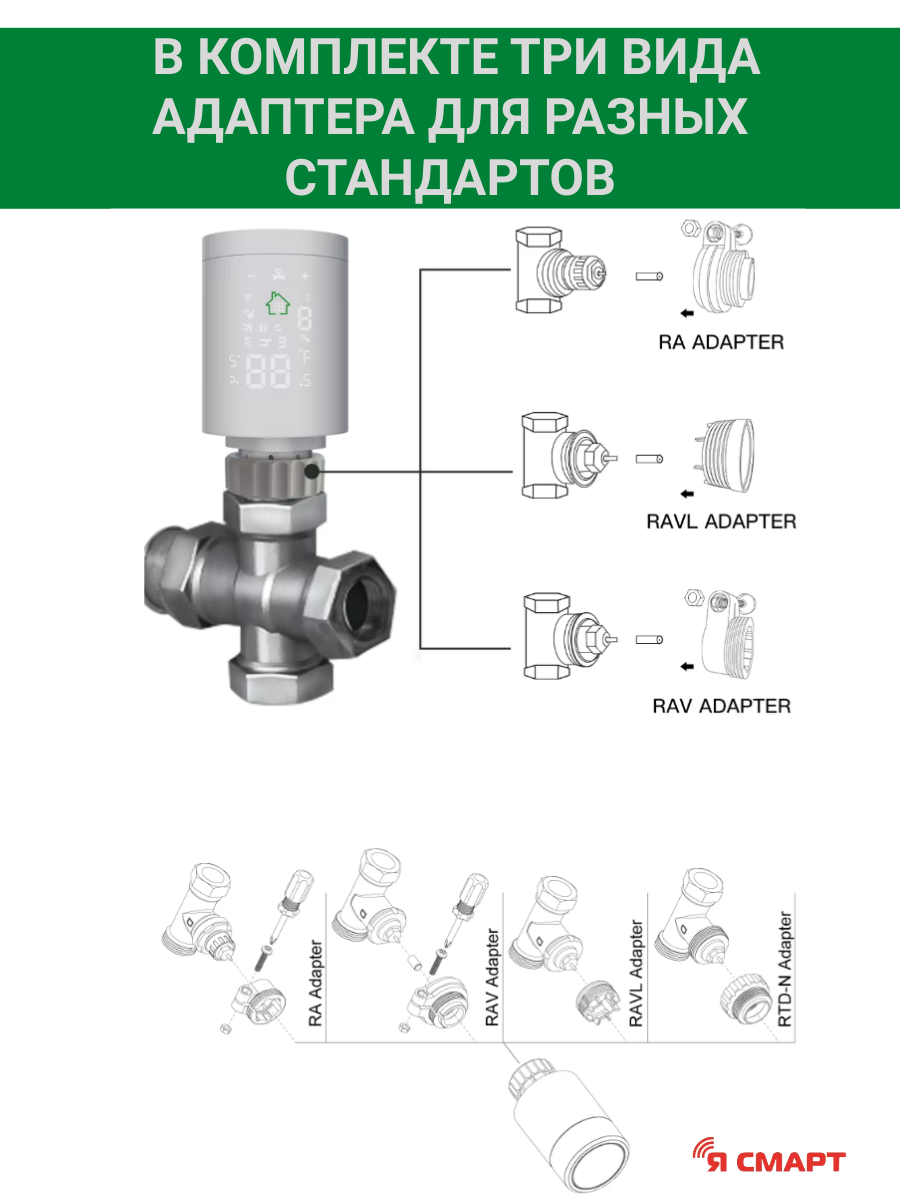 В КОМПЛЕКТЕ ТРИ ВИДА АДАПТЕРА ДЛЯ РАЗНЫХ СТАНДАРТОВ

RA ADAPTER

RAVL ADAPTER

RAV ADAPTER

RA Adapter

RAV Adapter

RAVL Adapter

RTD-N Adapter

Я СМАРТ