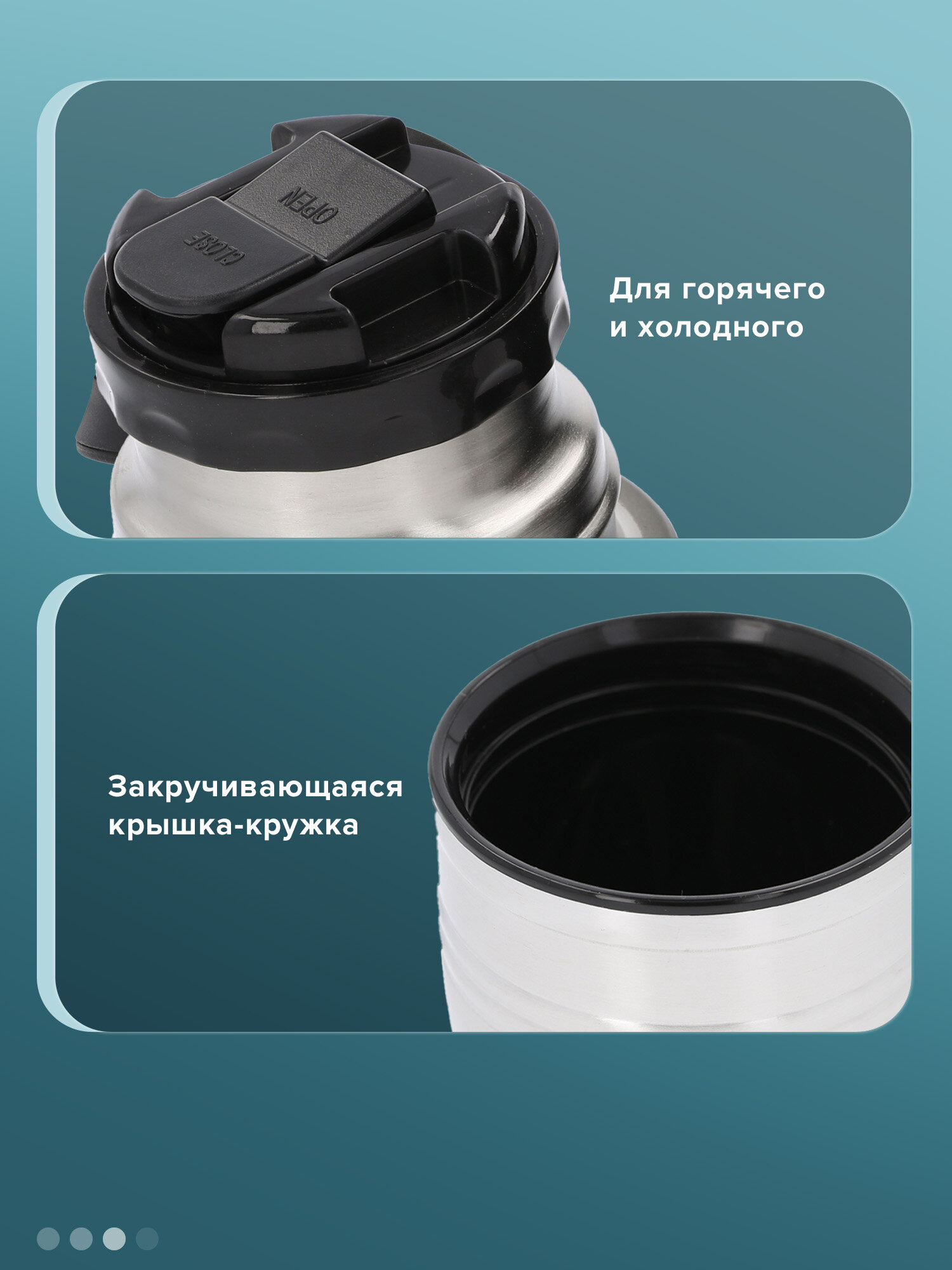 OPEN
CLOSE

Для горячего и холодного

Закручивающаяся крышка-кружка